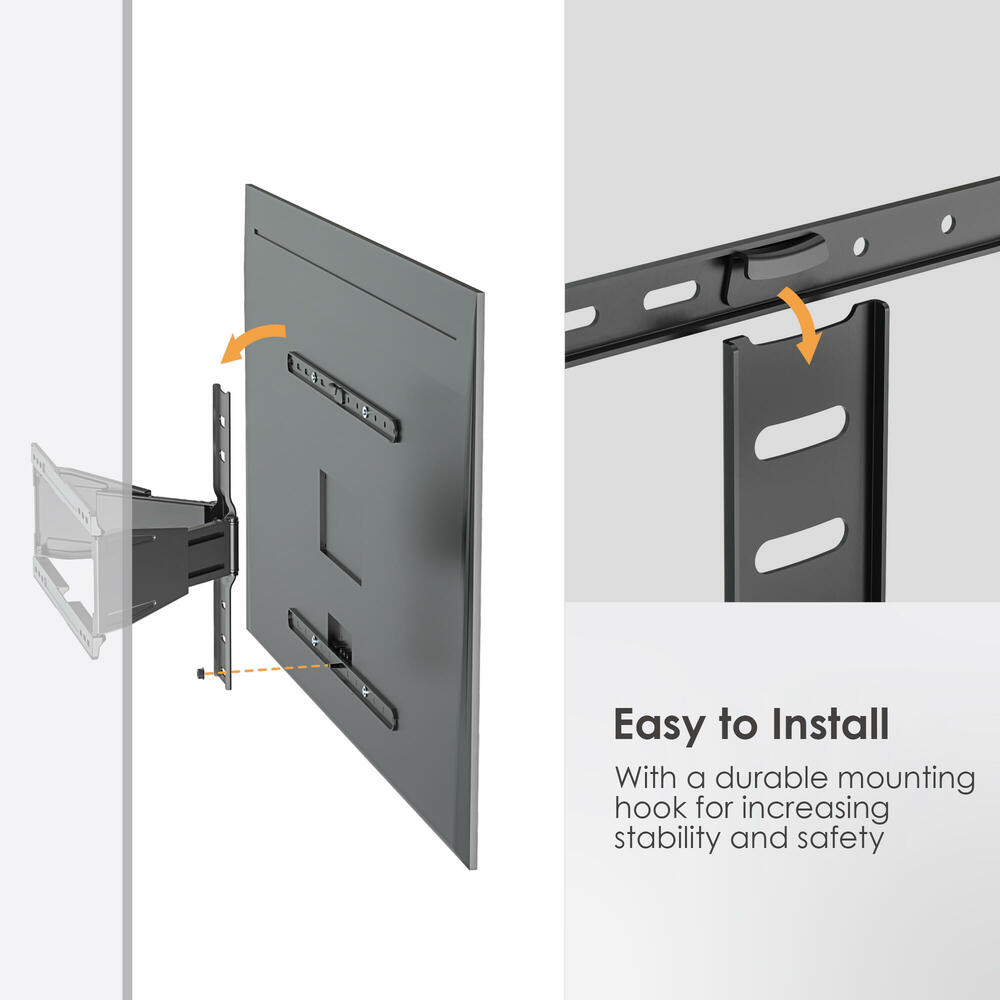 Easy to Install

With a durable mounting hook for increasing stability and safety