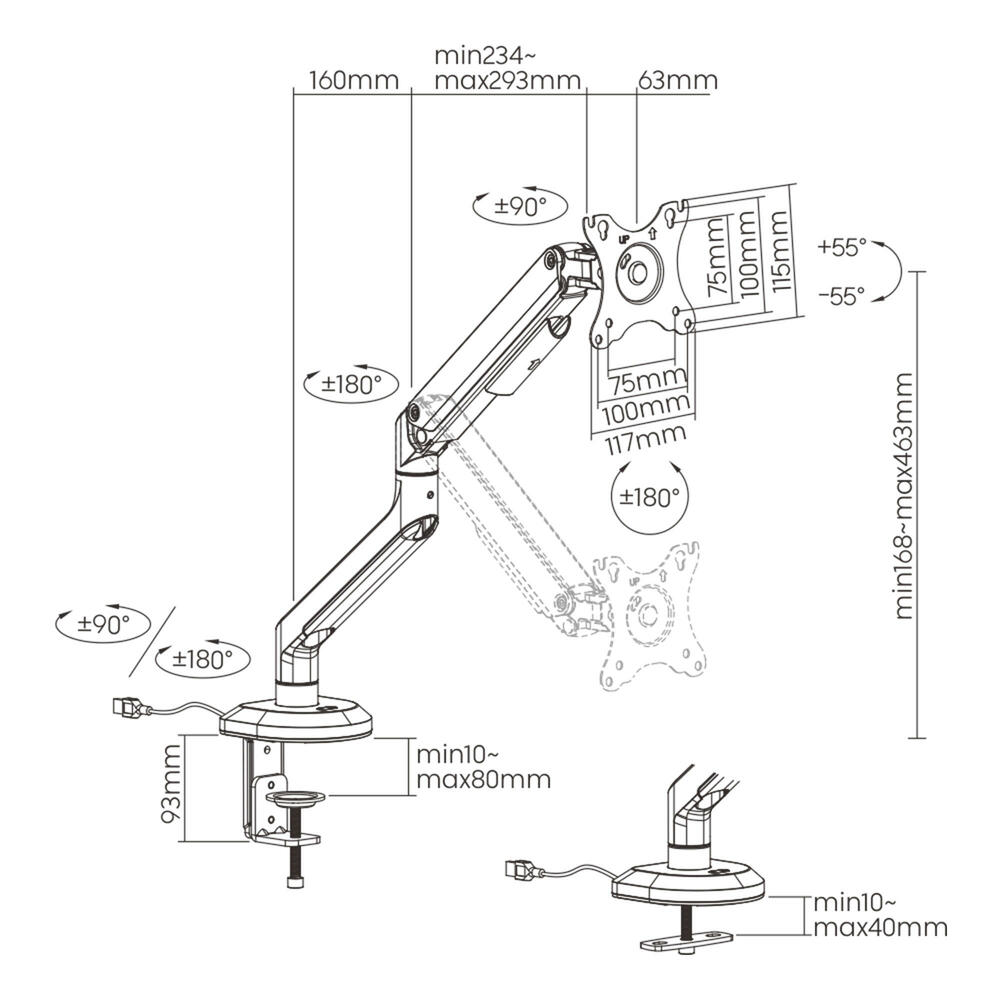 160mm

min234~
max293mm

63mm

±90°

UP

75mm

100mm

115mm

+55°

-55°

±180°

75mm

100mm

117mm

±180°

min168~max463mm

UP

±90°

±180°

93mm

min10~
max80mm

min10~
max40mm