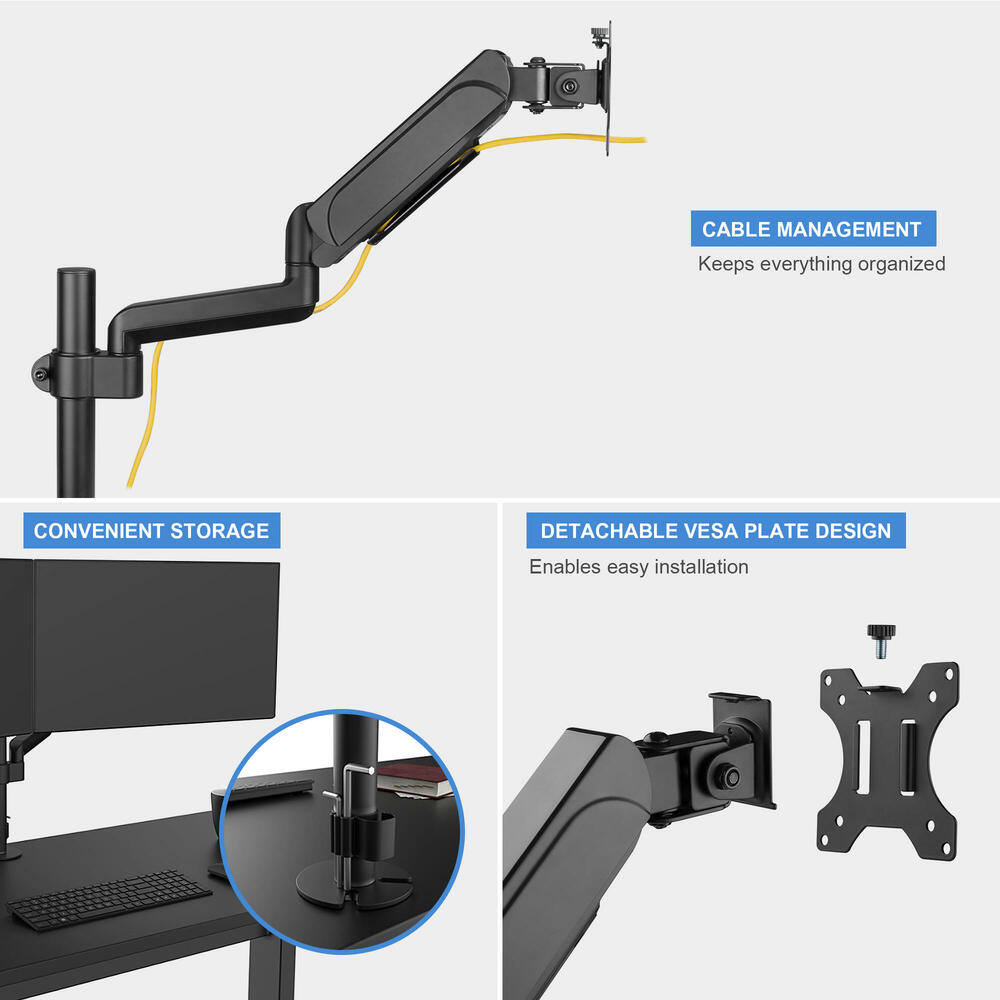 CABLE MANAGEMENT
Keeps everything organized

CONVENIENT STORAGE

DETACHABLE VESA PLATE DESIGN
Enables easy installation