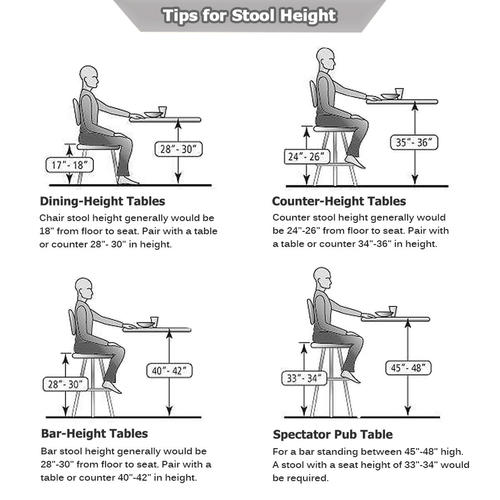 Tips for Stool Height

17"- 18"

28"- 30"

Dining-Height Tables

Chair stool height generally would be 18" from floor to seat. Pair with a table or counter 28"- 30" in height.

24"- 26"

35"- 36"

Counter-Height Tables

Counter stool height generally would be 24"-26" from floor to seat. Pair with a table or counter 34"-36" in height.

28"- 30"

40"- 42"

Bar-Height Tables

Bar stool height generally would be 28"-30" from floor to seat. Pair with a table or counter 40"-42" in height.

33"- 34"

45"- 48"

Spectator Pub Table

For a bar standing between 45"-48" high. A stool with a seat height of 33"-34" would be required.