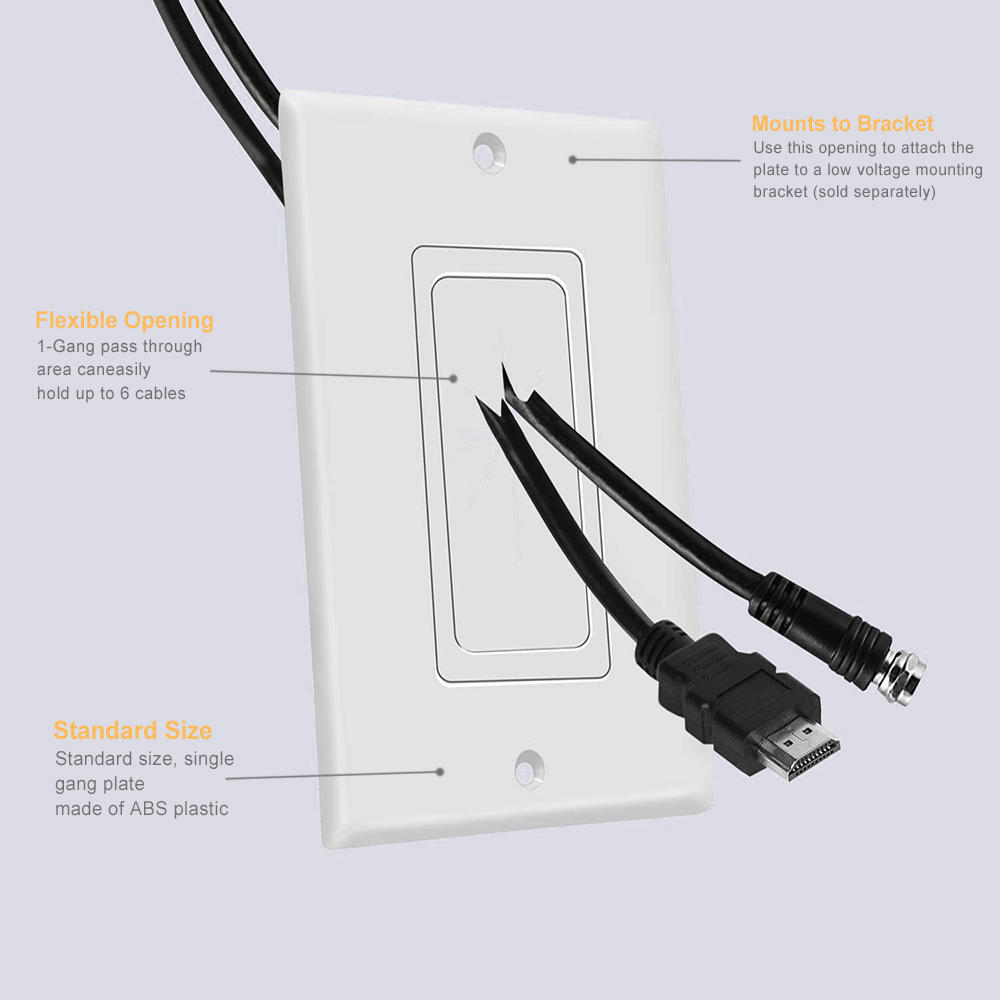 Mounts to Bracket
Use this opening to attach the plate to a low voltage mounting bracket (sold separately)

Flexible Opening
1-Gang pass through area caneasily hold up to 6 cables

Standard Size
Standard size, single gang plate made of ABS plastic