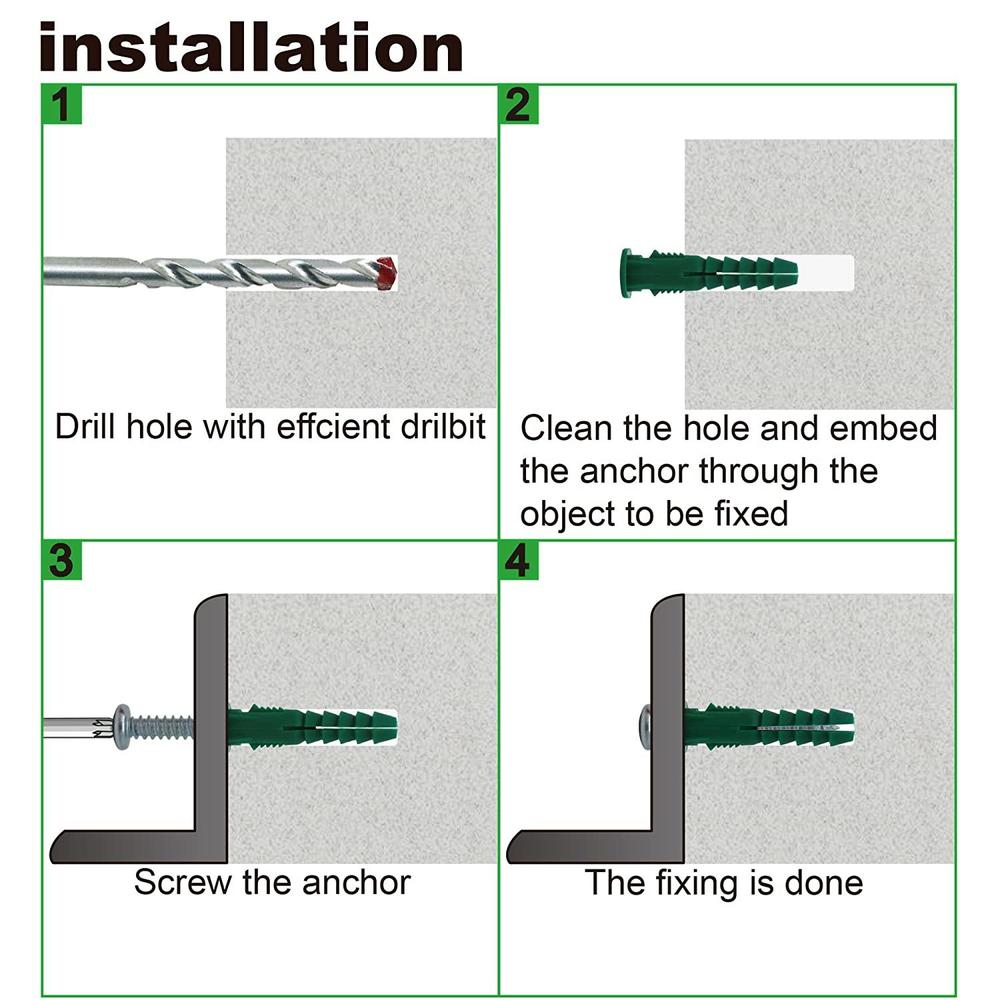 installation

1

Drill hole with effcient drilbit

2

Clean the hole and embed the anchor through the object to be fixed

3

Screw the anchor

4

The fixing is done