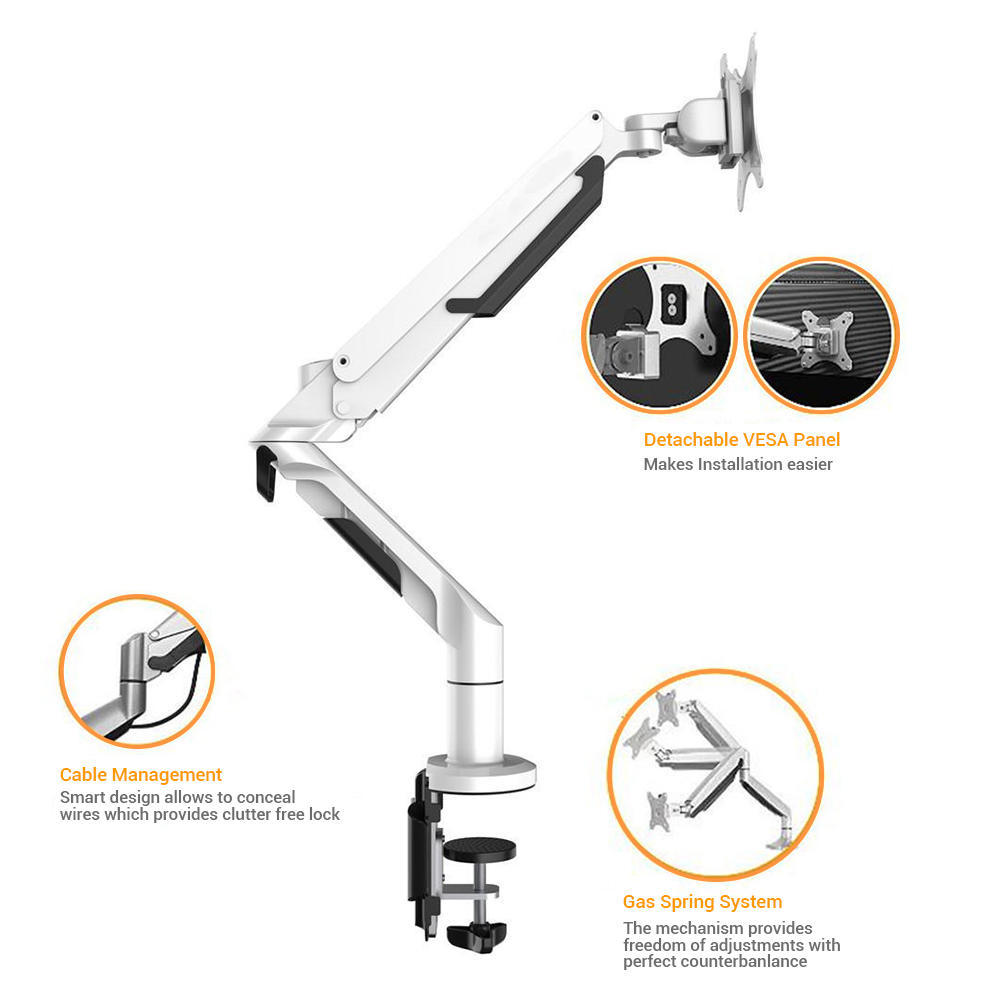 Detachable VESA Panel
Makes Installation easier

Cable Management
Smart design allows to conceal wires which provides clutter free lock

Gas Spring System
The mechanism provides freedom of adjustments with perfect counterbanlance