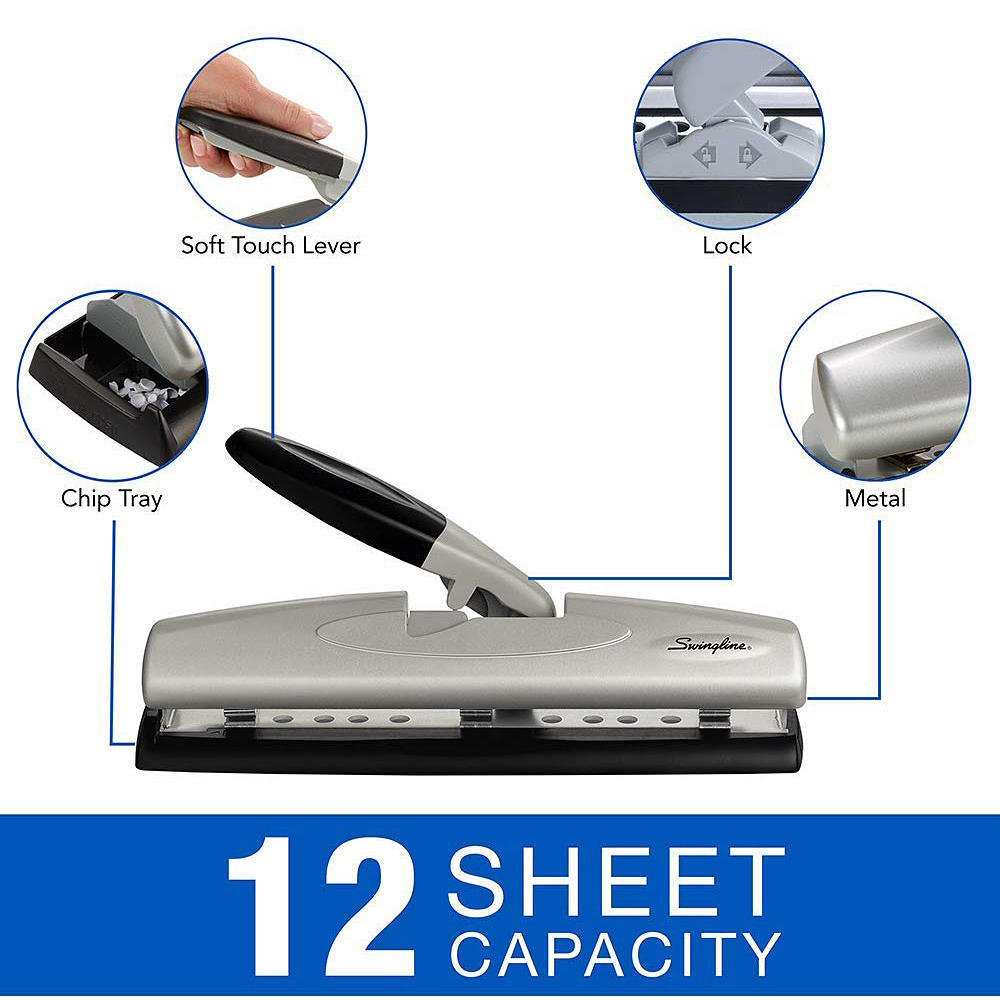 Soft Touch Lever

Lock

Chip Tray

Metal

Swingline

12 SHEET CAPACITY