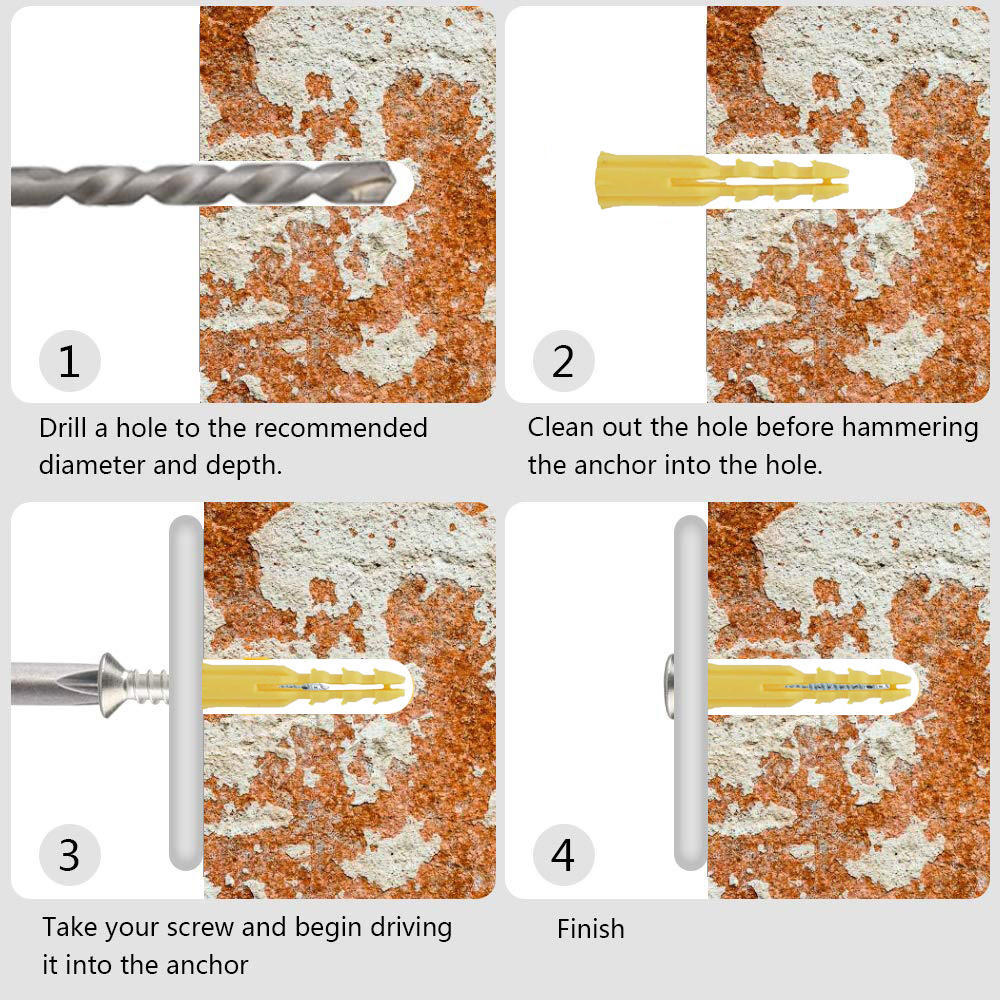 1

Drill a hole to the recommended diameter and depth.

2

Clean out the hole before hammering the anchor into the hole.

3

Take your screw and begin driving it into the anchor

4

Finish