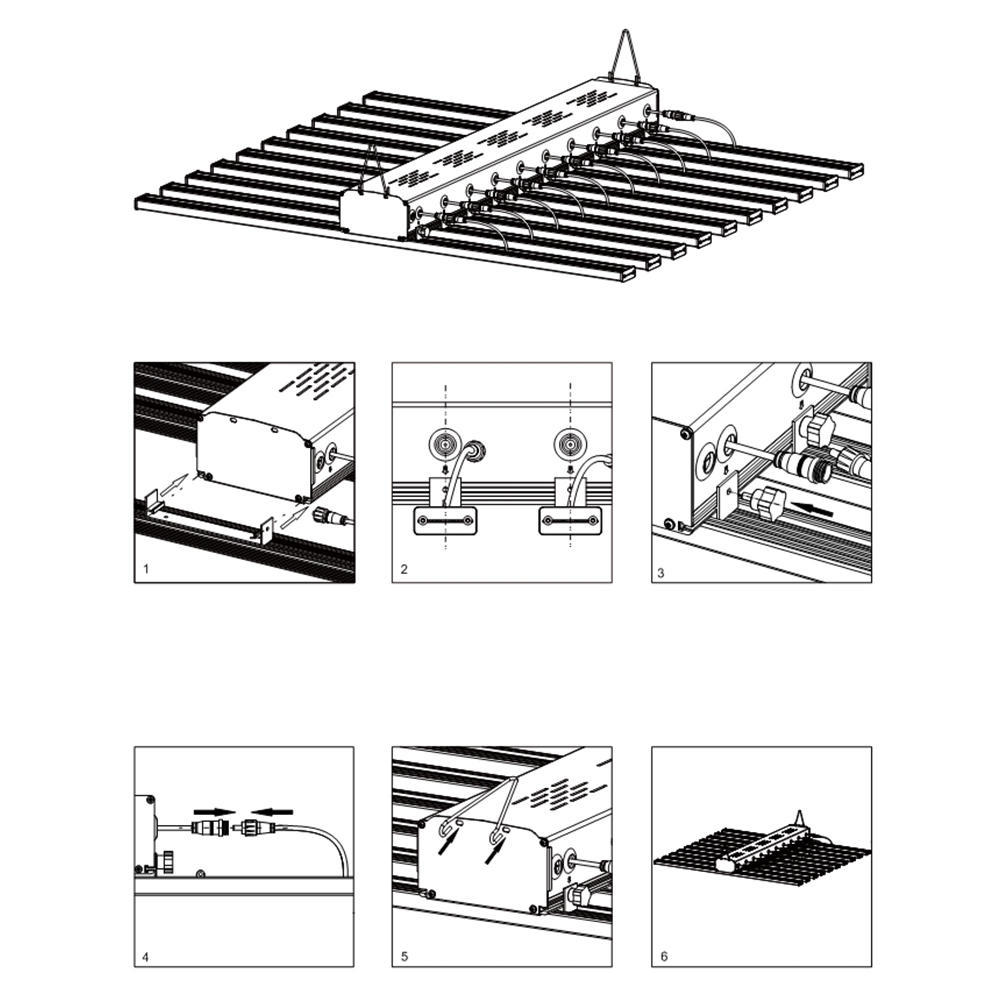 1

2

3

4

5

6