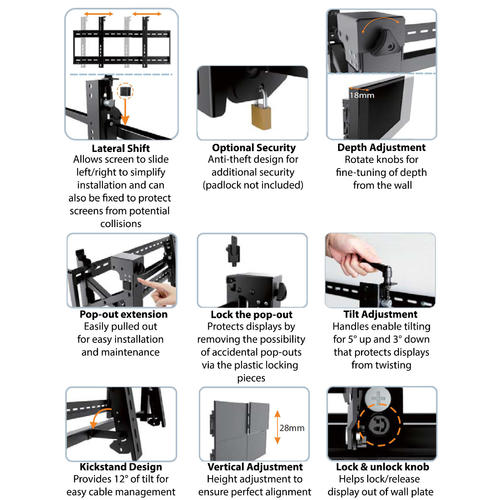 Lateral Shift
Allows screen to slide left/right to simplify installation and can also be fixed to protect screens from potential collisions

Optional Security
Anti-theft design for additional security (padlock not included)

18mm

Depth Adjustment
Rotate knobs for fine-tuning of depth from the wall

Pop-out extension
Easily pulled out for easy installation and maintenance

Lock the pop-out
Protects displays by removing the possibility of accidental pop-outs via the plastic locking pieces

Tilt Adjustment
Handles enable tilting for 5° up and 3° down that protects displays from twisting

Kickstand Design
Provides 12° of tilt for easy cable management

28mm

Vertical Adjustment
Height adjustment to ensure perfect alignment

Lock & unlock knob
Helps lock/release display out of wall plate