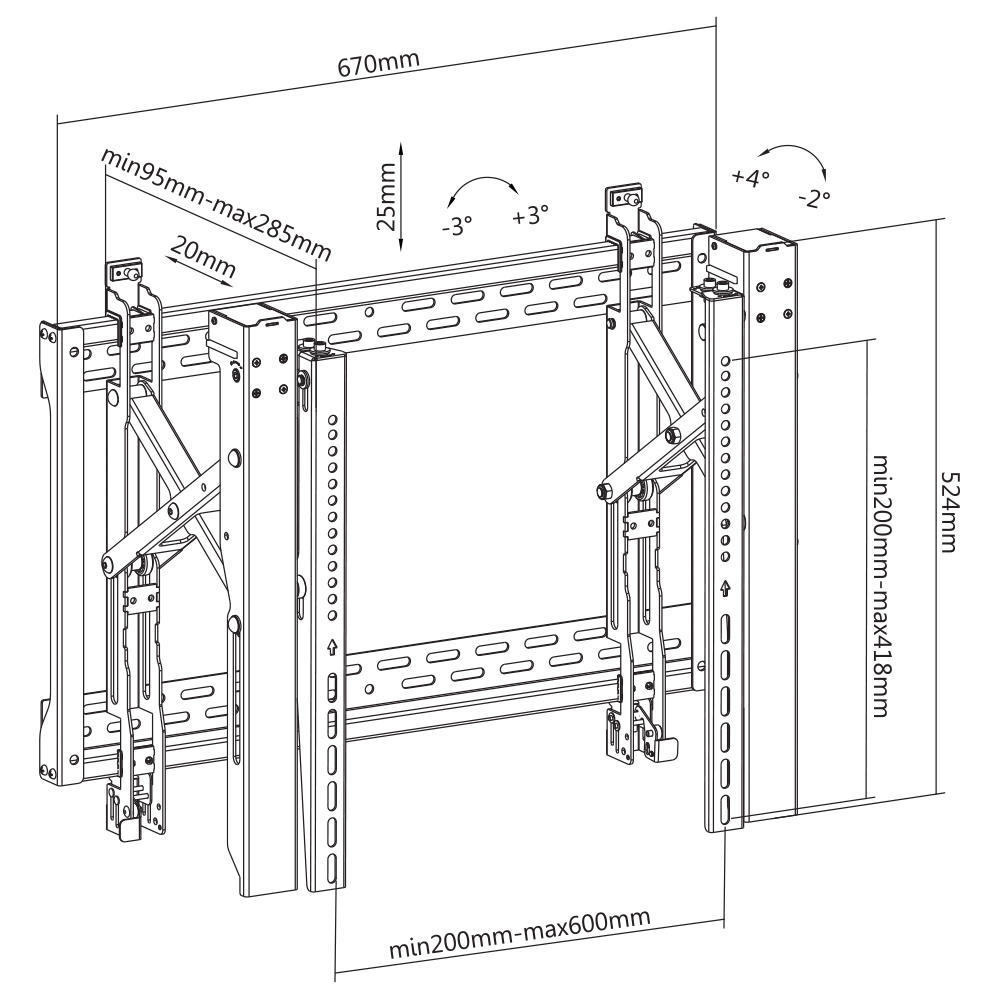 670mm

min95mm-max285mm

20mm

25mm

-3°

+3°

+4°

-2°

min200mm-max418mm

524mm

min200mm-max600mm