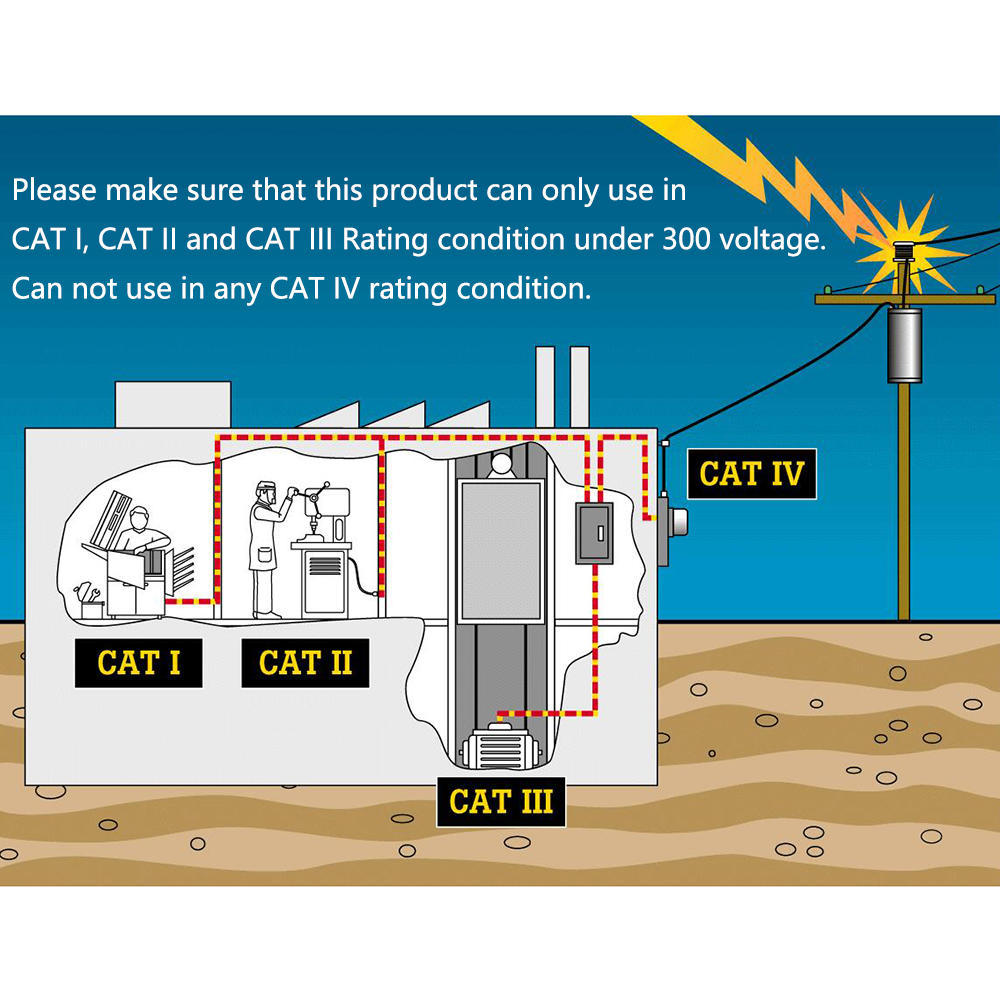 Please make sure that this product can only use in
CAT I, CAT II and CAT III Rating condition under 300 voltage.
Can not use in any CAT IV rating condition.

CAT IV

CAT I

CAT II

CAT III