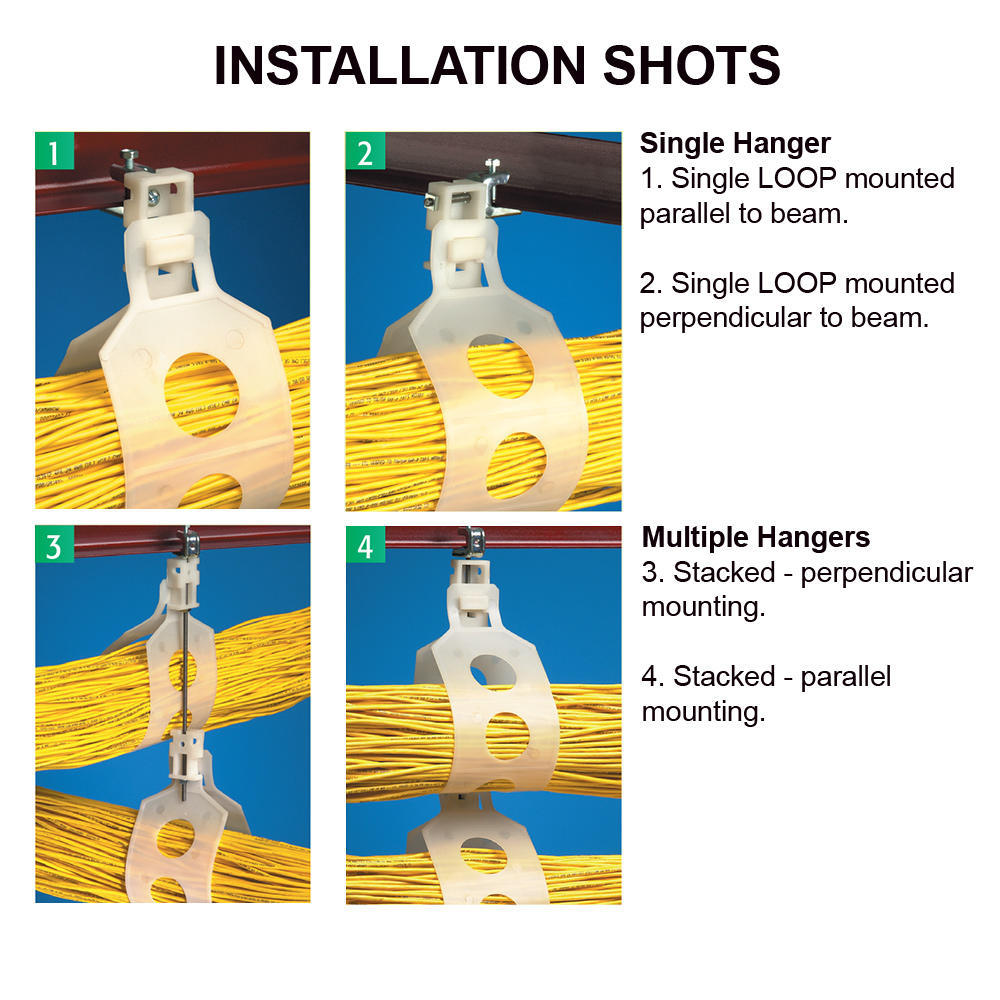 INSTALLATION SHOTS

1

2

Single Hanger
1. Single LOOP mounted parallel to beam.

2. Single LOOP mounted perpendicular to beam.

3

4

Multiple Hangers
3. Stacked - perpendicular mounting.

4. Stacked - parallel mounting.