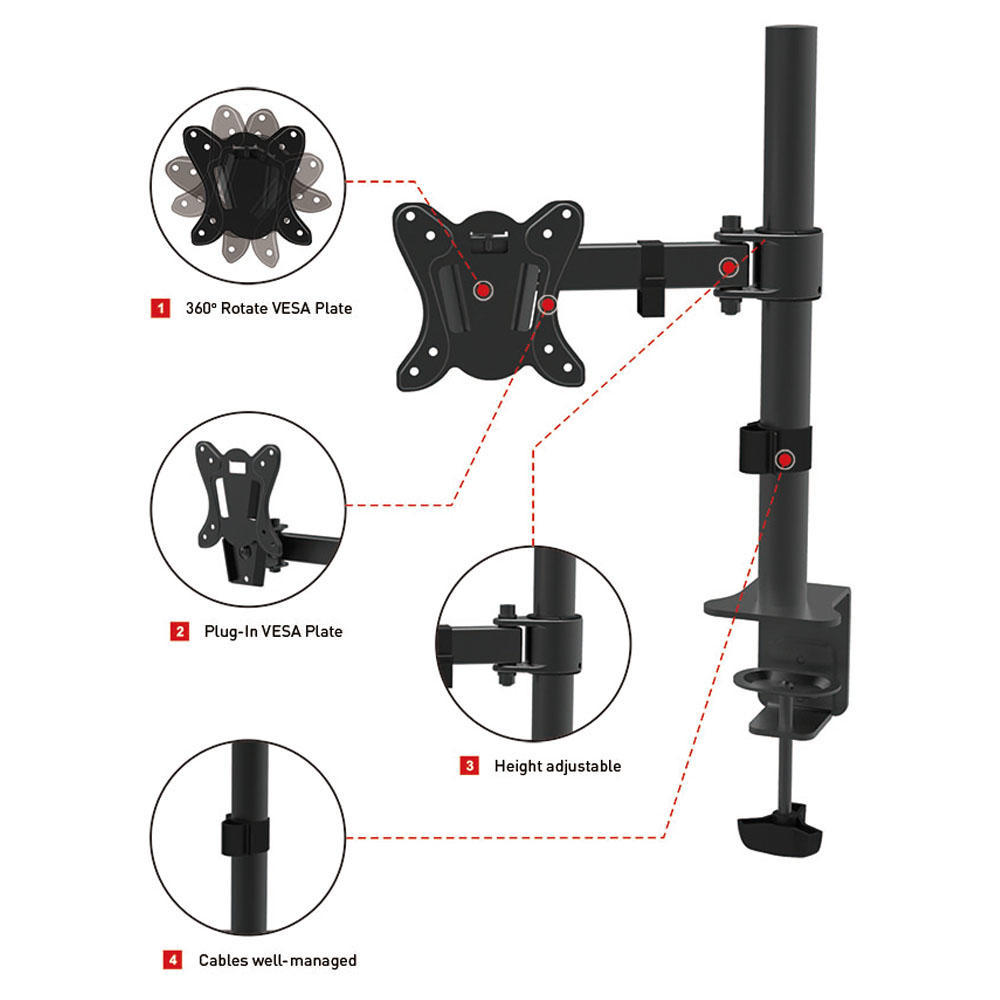 1 360° Rotate VESA Plate

2 Plug-In VESA Plate

3 Height adjustable

4 Cables well-managed