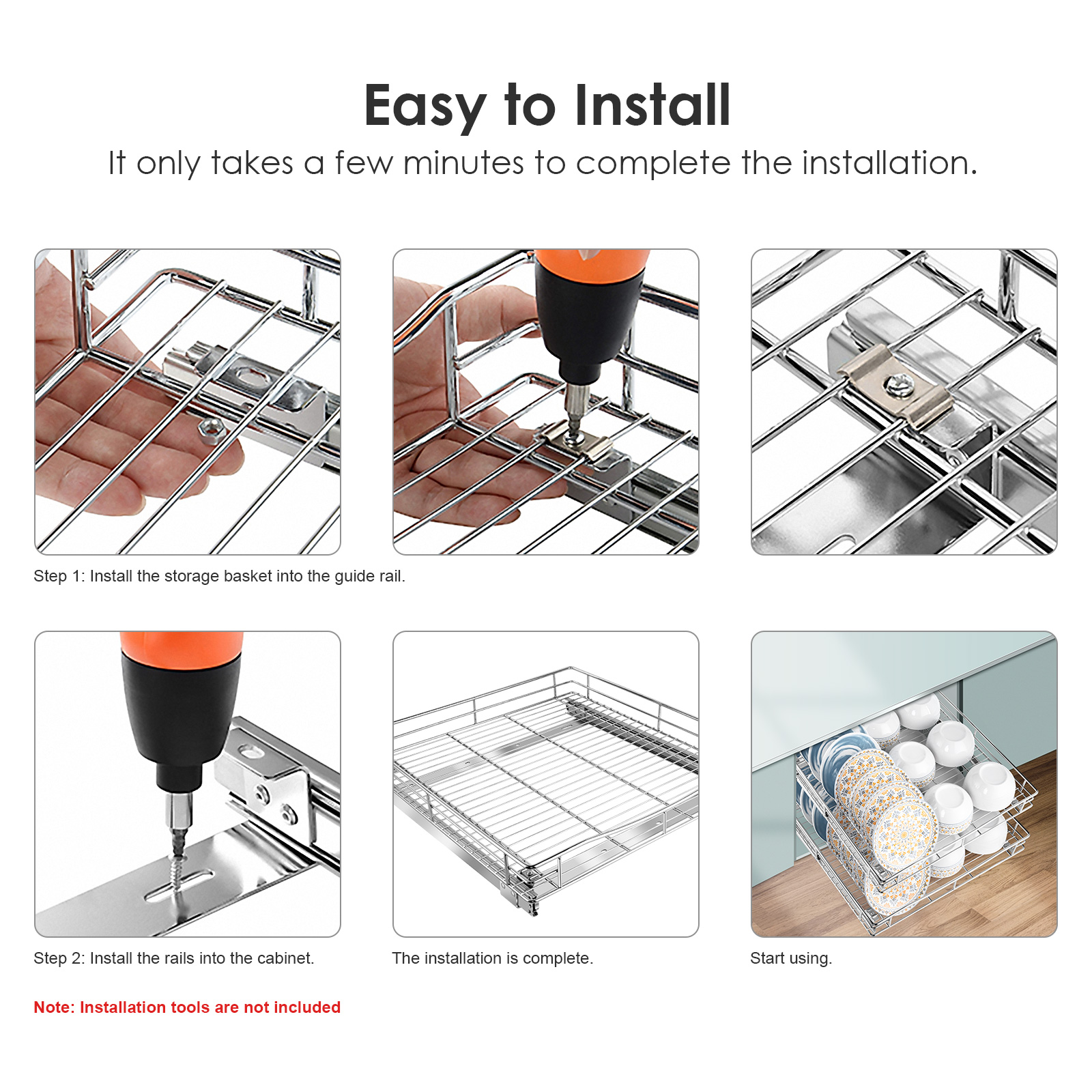 Easy to Install

It only takes a few minutes to complete the installation.

Step 1: Install the storage basket into the guide rail.

Step 2: Install the rails into the cabinet.

The installation is complete.

Start using.

Note: Installation tools are not included