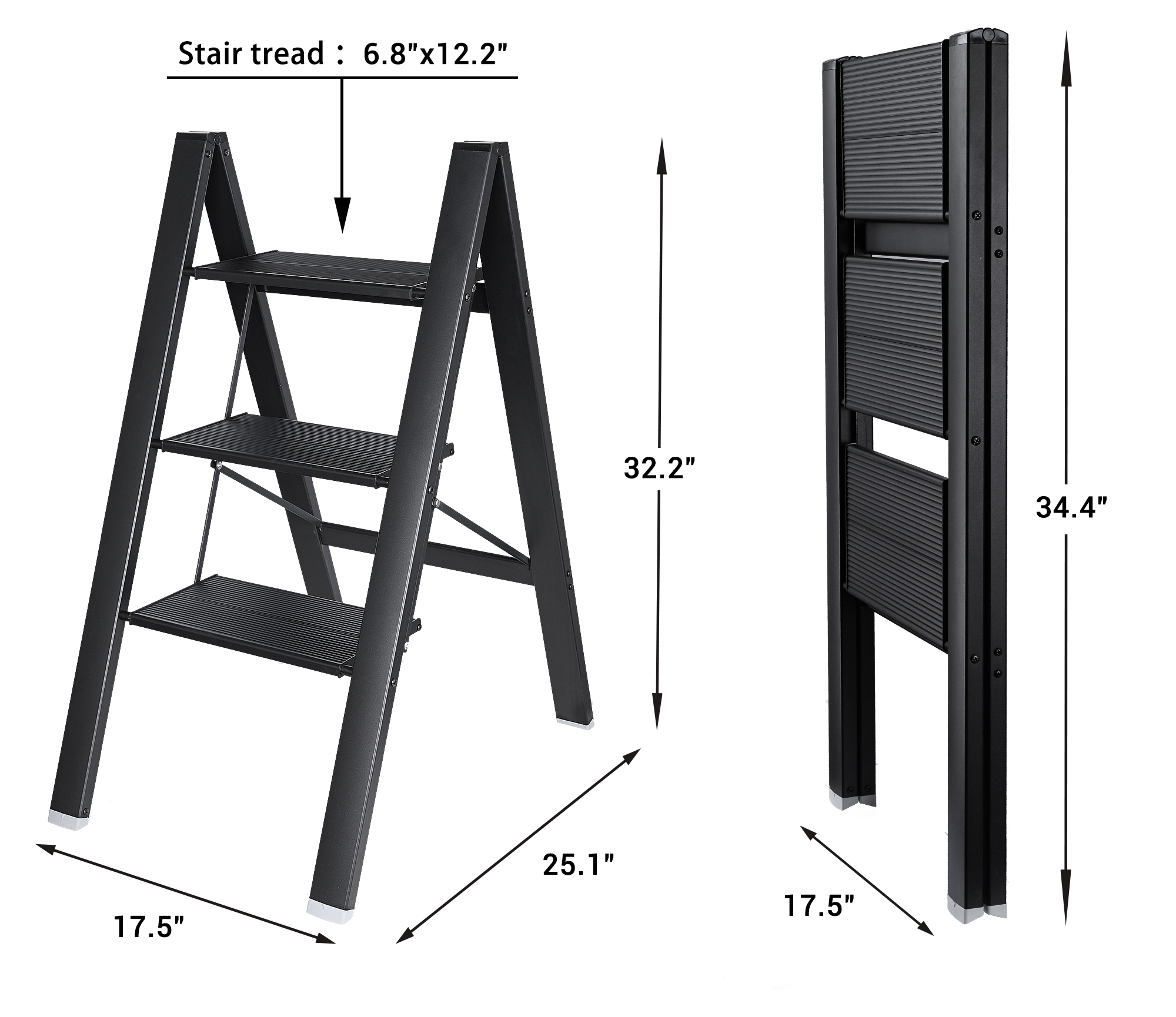 Stair tread： 6.8"x12.2"

32.2"

34.4"

25.1"

17.5"

17.5"