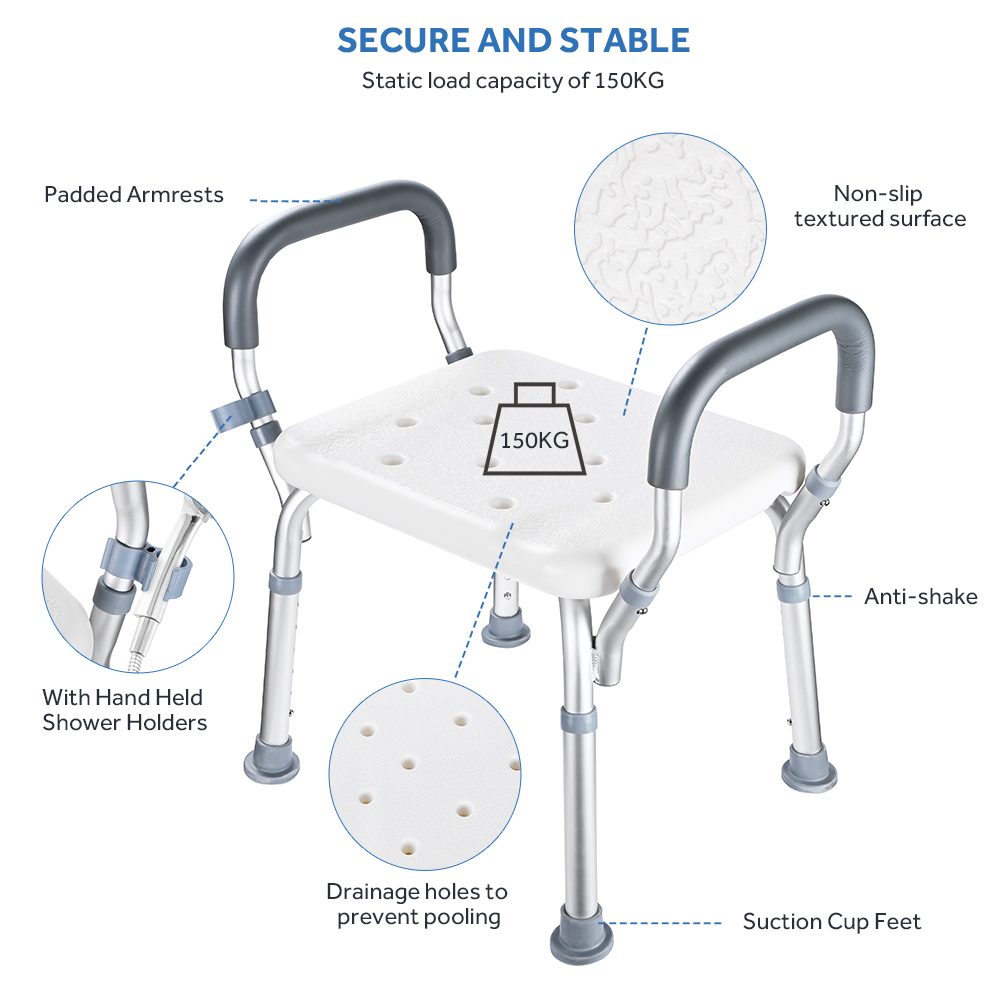 SECURE AND STABLE
Static load capacity of 150KG

Padded Armrests

Non-slip textured surface

150KG

Anti-shake

With Hand Held Shower Holders

Drainage holes to prevent pooling

Suction Cup Feet