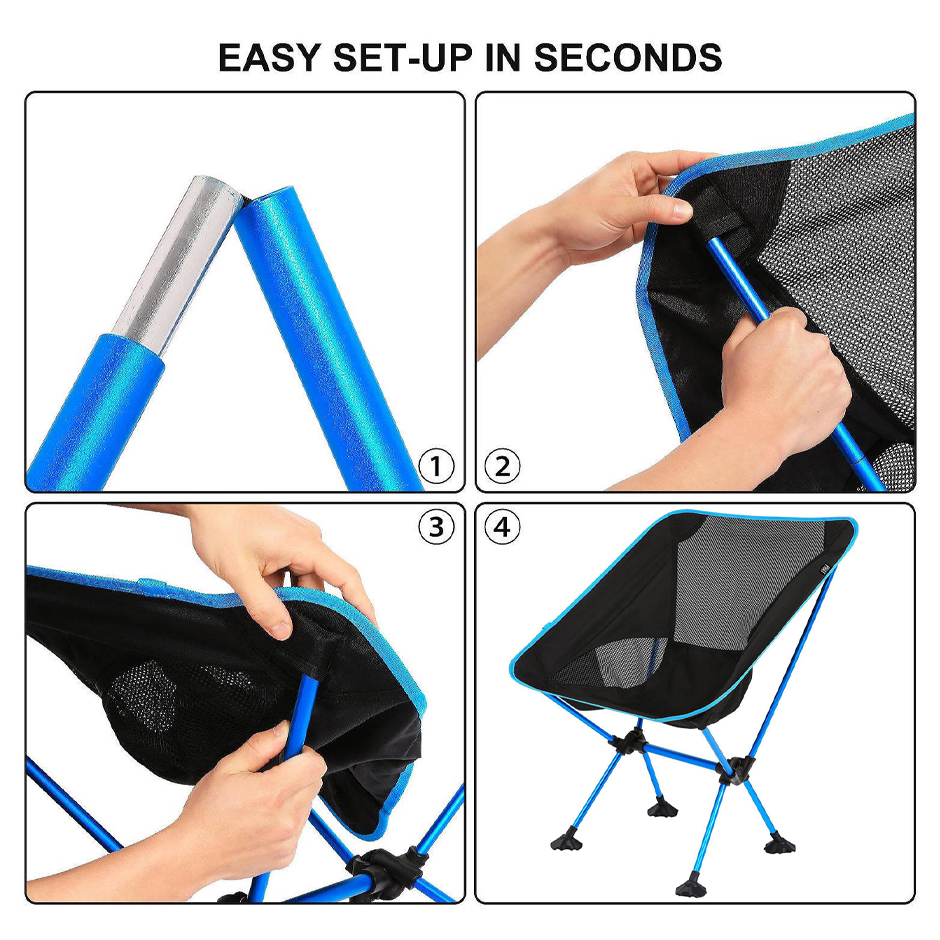 EASY SET-UP IN SECONDS

1

2

3

4