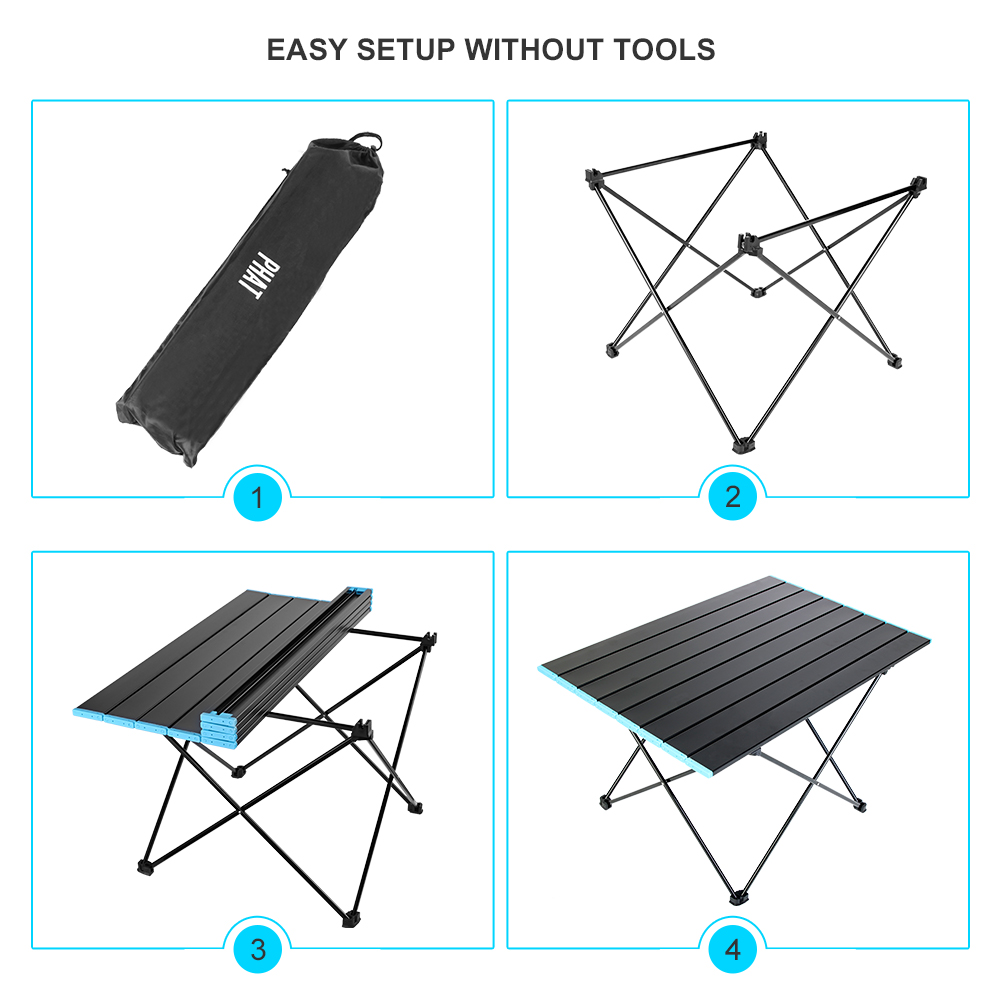 EASY SETUP WITHOUT TOOLS

PHAT

1

2

3

4