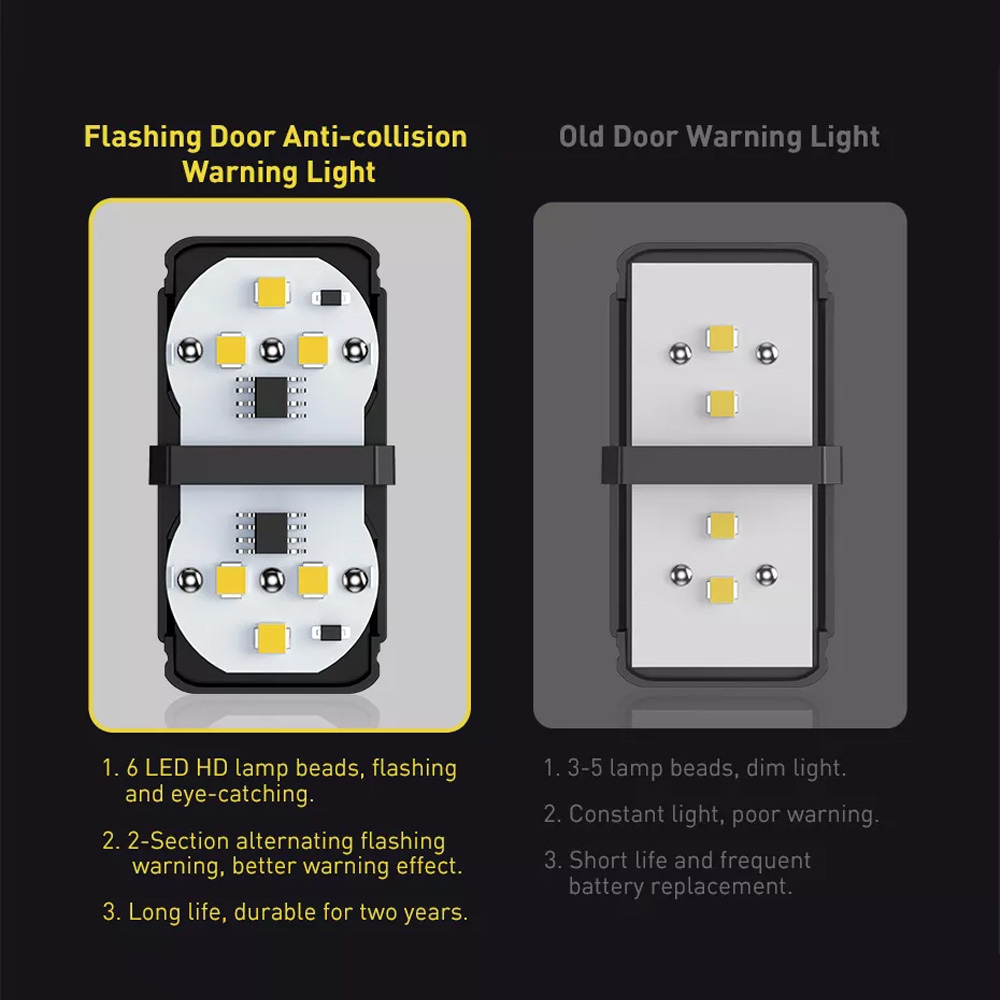 Flashing Door Anti-collision Warning Light

1. 6 LED HD lamp beads, flashing and eye-catching.

2. 2-Section alternating flashing warning, better warning effect.

3. Long life, durable for two years.

Old Door Warning Light

1. 3-5 lamp beads, dim light.

2. Constant light, poor warning.

3. Short life and frequent battery replacement.