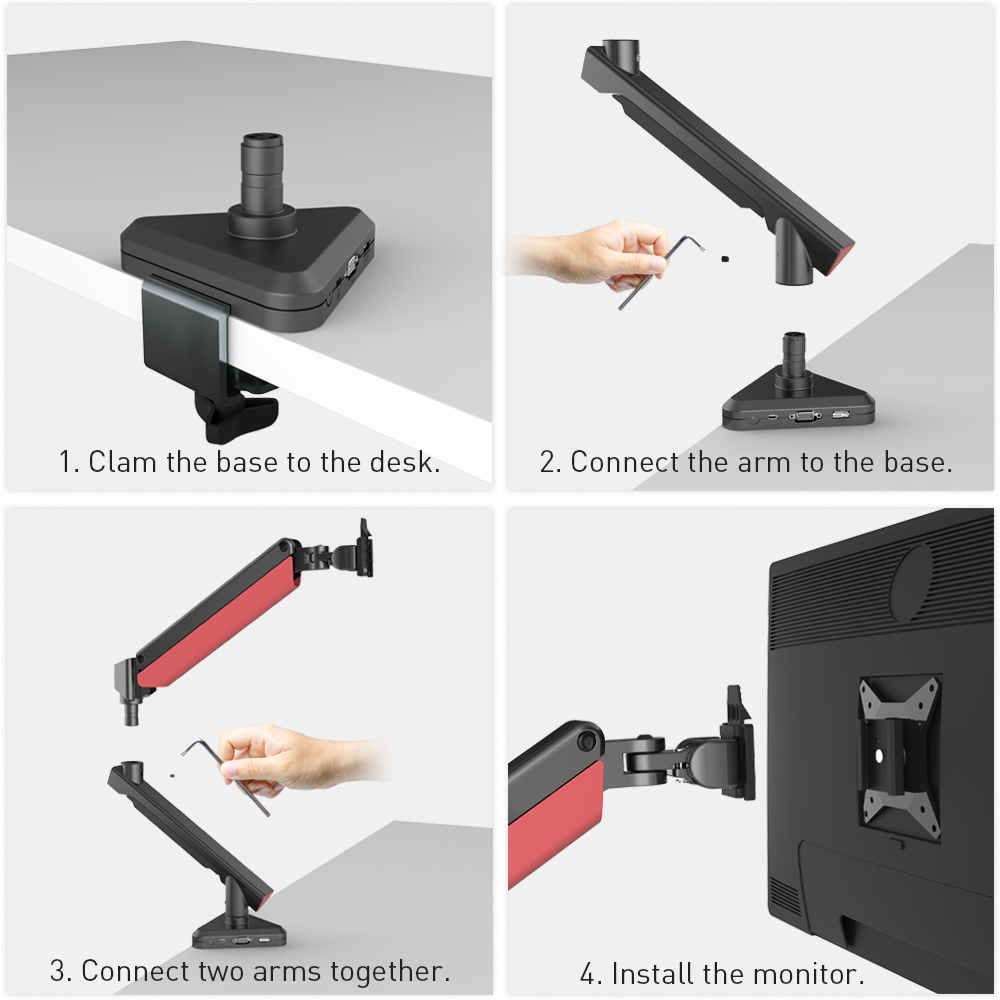 1. Clam the base to the desk.

2. Connect the arm to the base.

3. Connect two arms together.

4. Install the monitor.