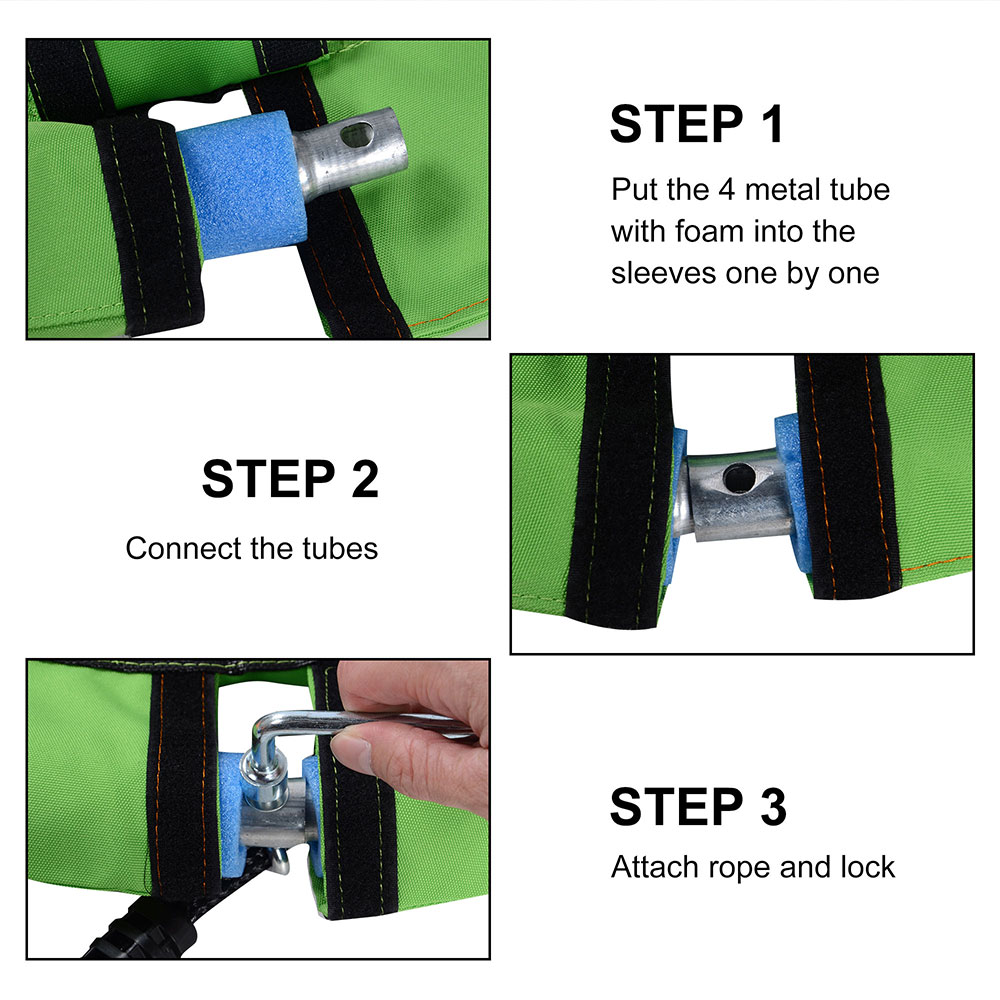 STEP 1

Put the 4 metal tube with foam into the sleeves one by one

STEP 2

Connect the tubes

STEP 3

Attach rope and lock