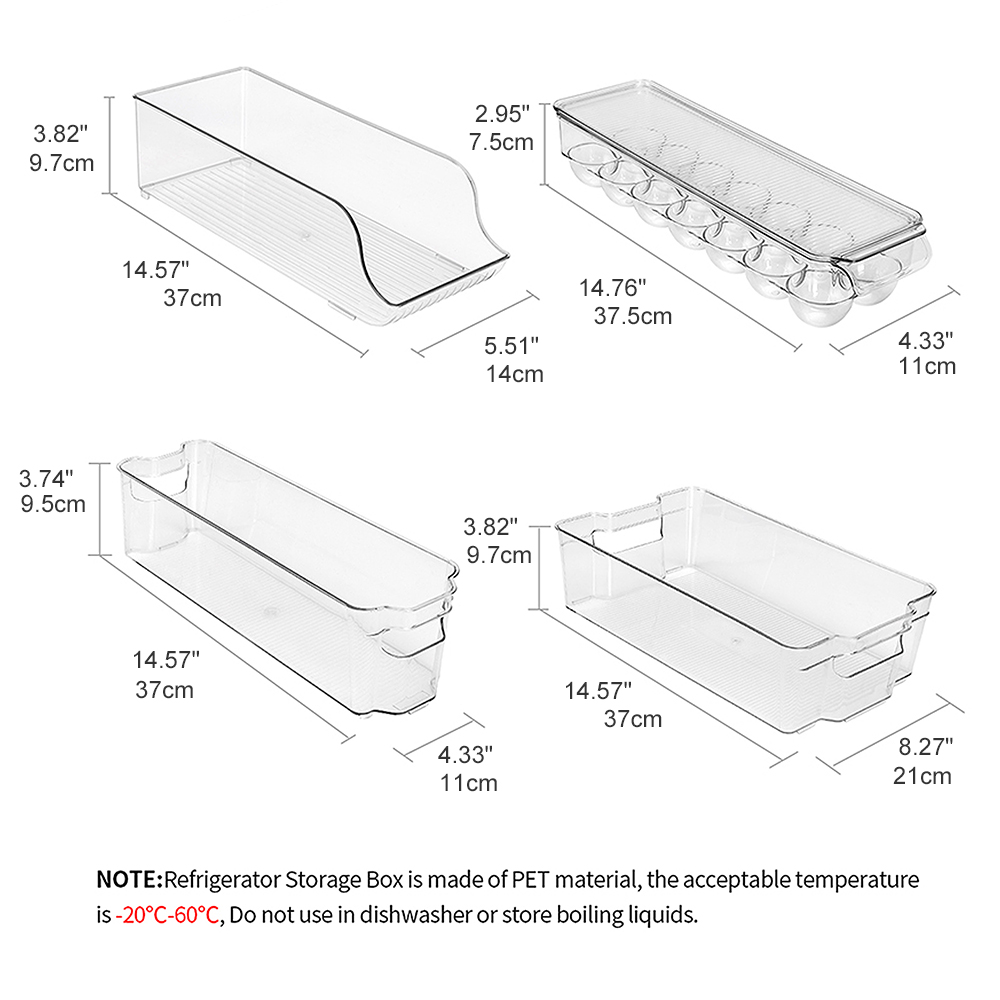 3.82"
9.7cm

14.57"
37cm

5.51"
14cm

2.95"
7.5cm

14.76"
37.5cm

4.33"
11cm

3.74"
9.5cm

14.57"
37cm

4.33"
11cm

3.82"
9.7cm

14.57"
37cm

8.27"
21cm

NOTE:Refrigerator Storage Box is made of PET material, the acceptable temperature is -20°C-60°C, Do not use in dishwasher or store boiling liquids.