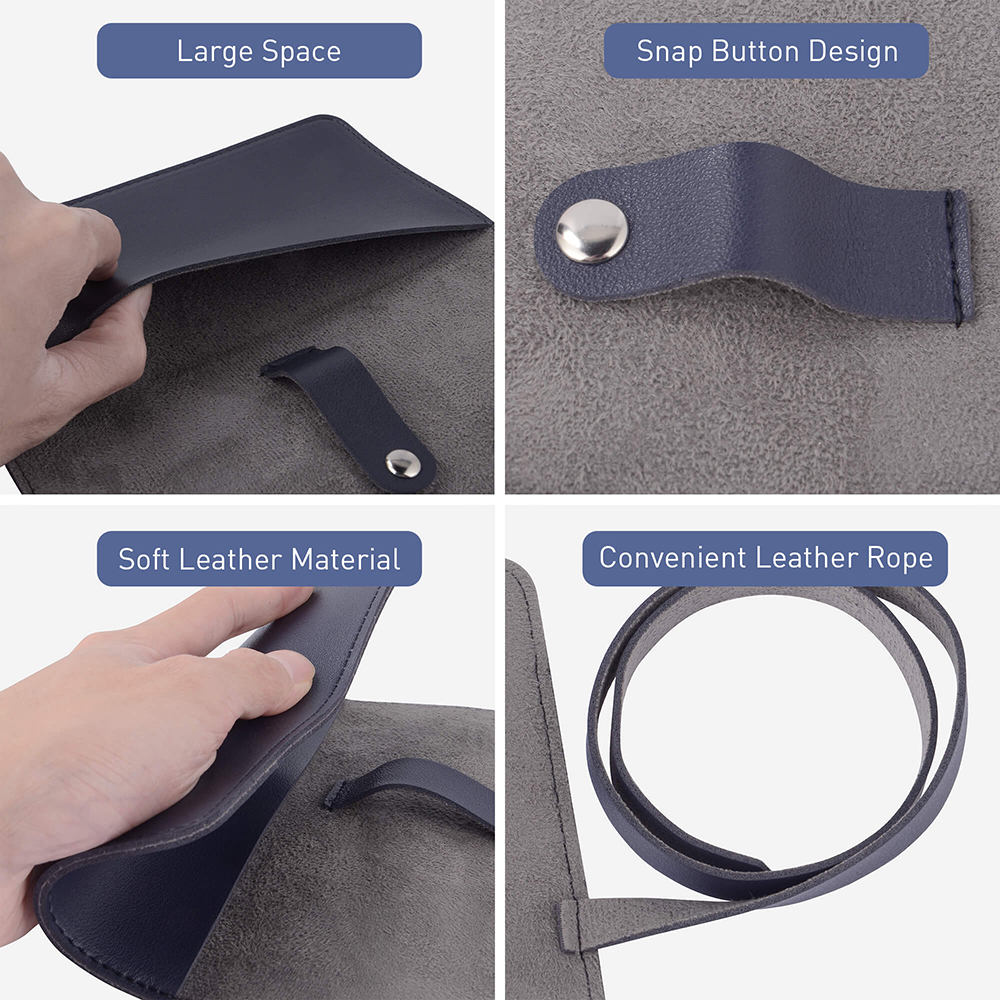 Large Space

Snap Button Design

Soft Leather Material

Convenient Leather Rope