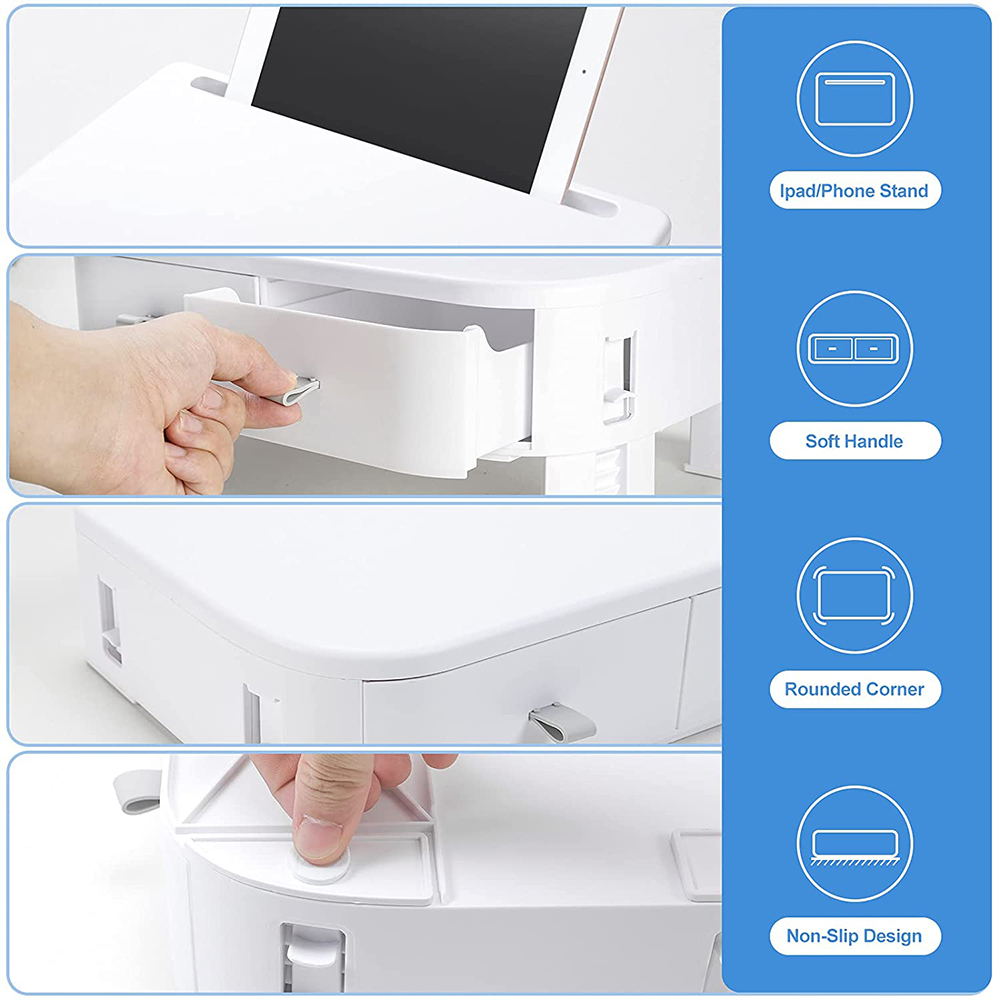 Ipad/Phone Stand

Soft Handle

Rounded Corner

Non-Slip Design