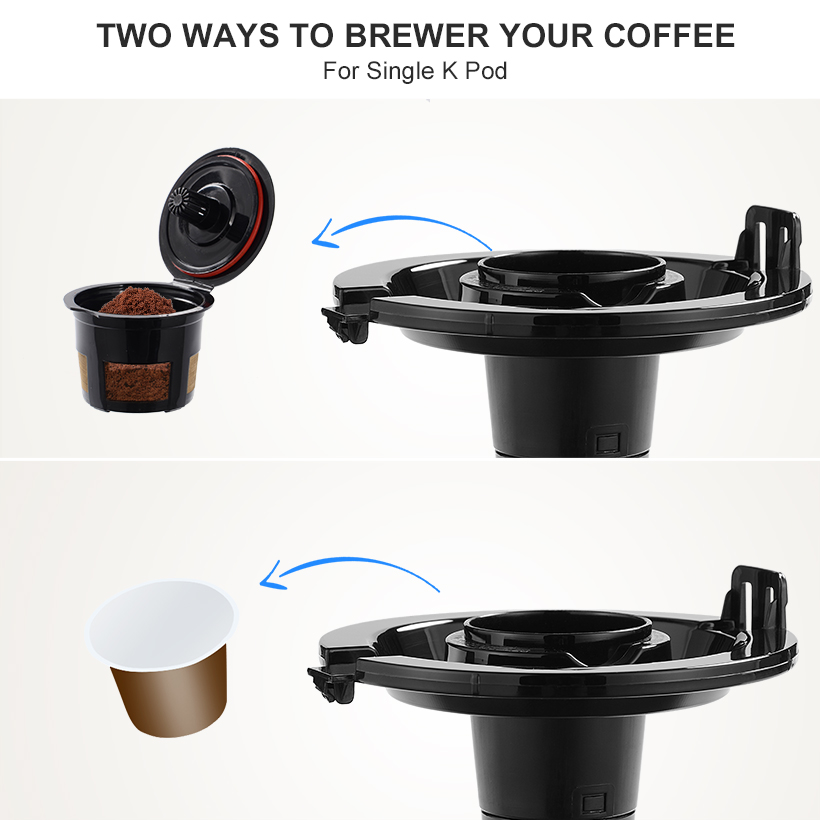 TWO WAYS TO BREWER YOUR COFFEE
For Single K Pod