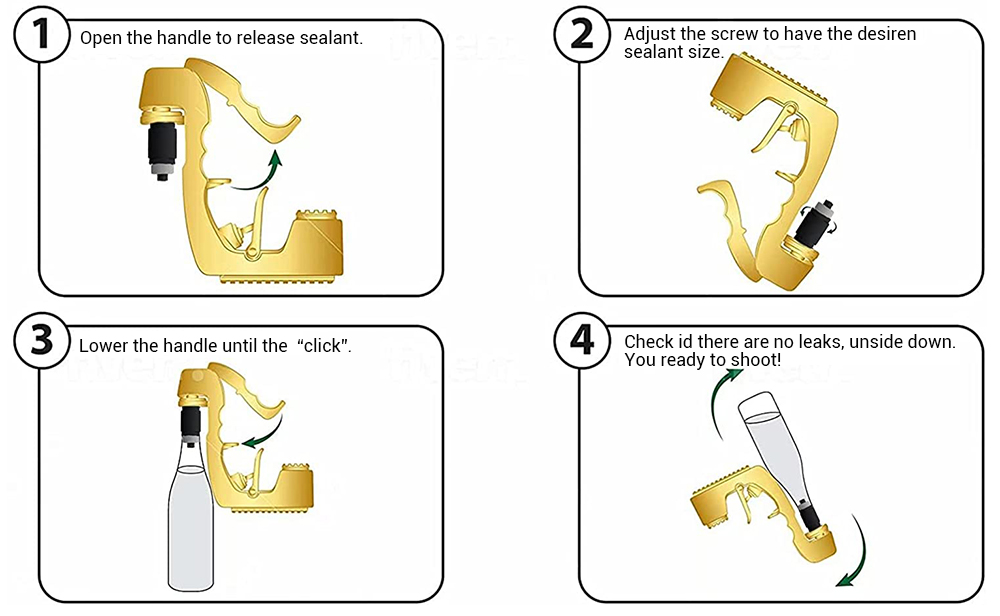 1
Open the handle to release sealant.

2
Adjust the screw to have the desiren sealant size.

3
Lower the handle until the "click".

4
Check id there are no leaks, unside down. You ready to shoot!