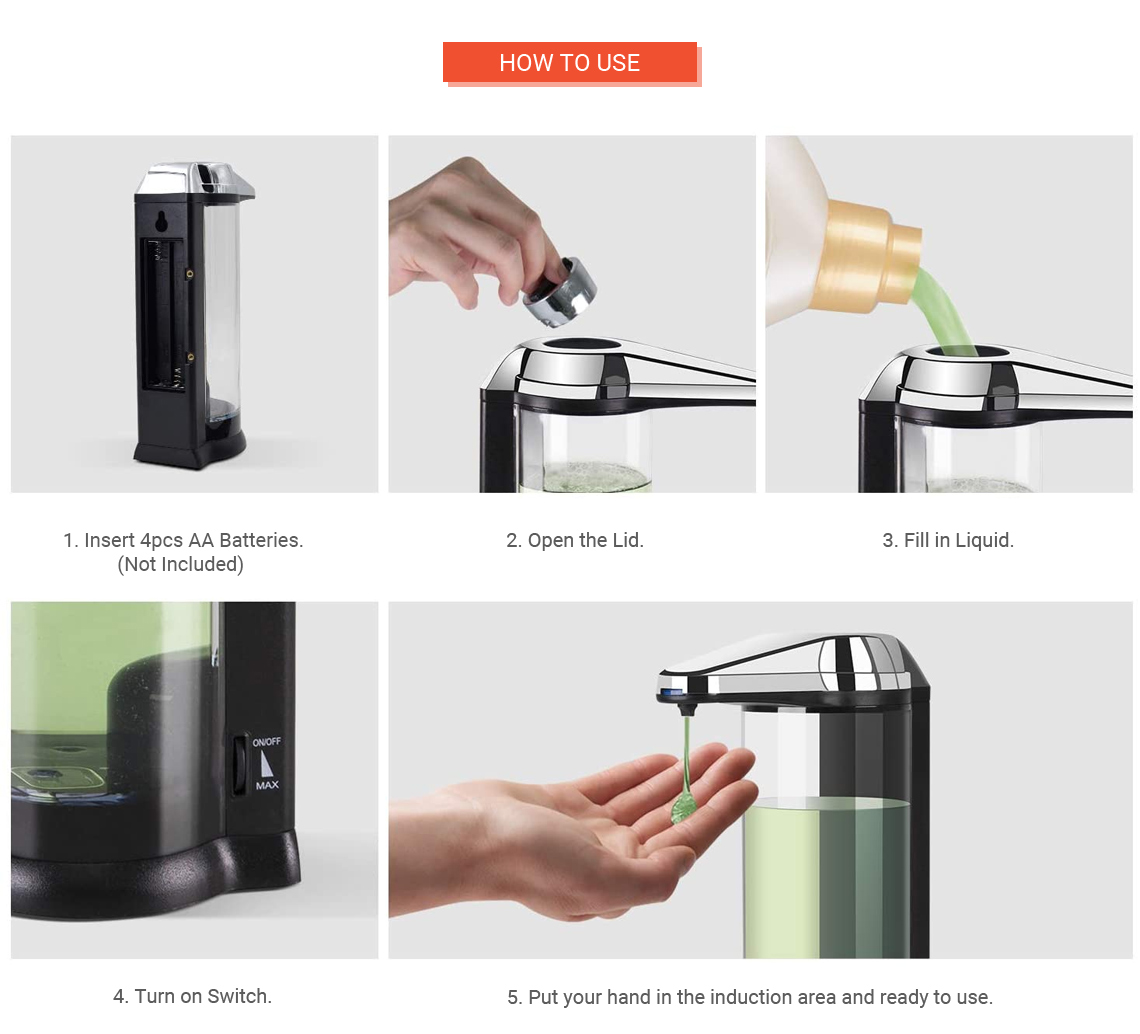 HOW TO USE

1. Insert 4pcs AA Batteries.
(Not Included)

2. Open the Lid.

3. Fill in Liquid.

ON/OFF
MAX

4. Turn on Switch.

5. Put your hand in the induction area and ready to use.