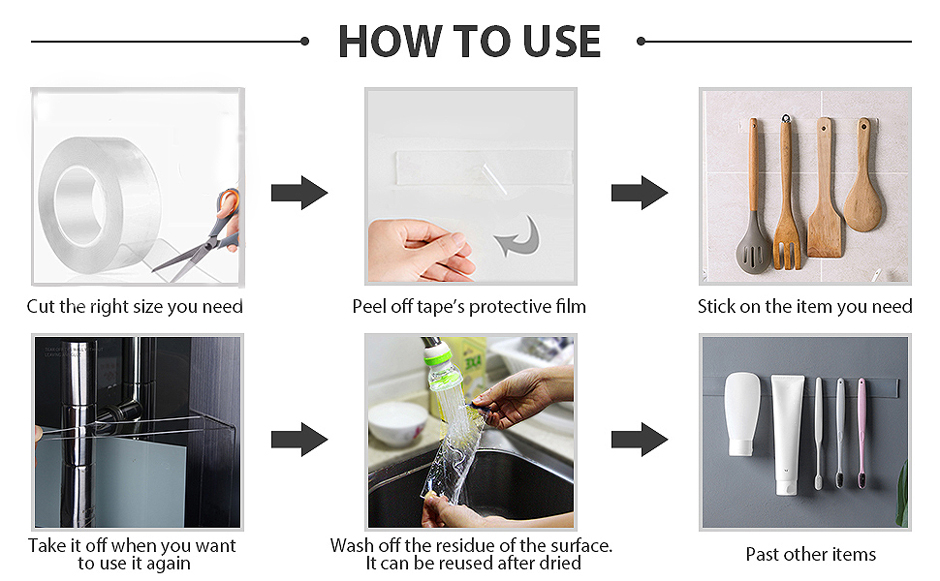 HOW TO USE

Cut the right size you need

Peel off tape's protective film

Stick on the item you need

Take it off when you want to use it again

Wash off the residue of the surface. It can be reused after dried

Past other items