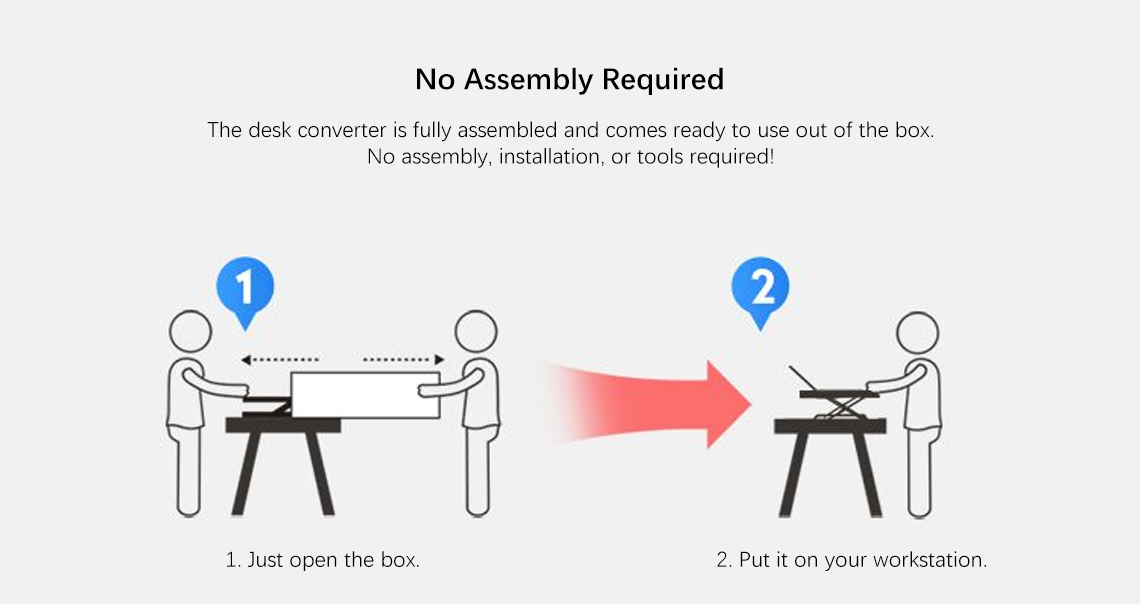 No Assembly Required

The desk converter is fully assembled and comes ready to use out of the box. No assembly, installation, or tools required!

1

2

1. Just open the box.

2. Put it on your workstation.