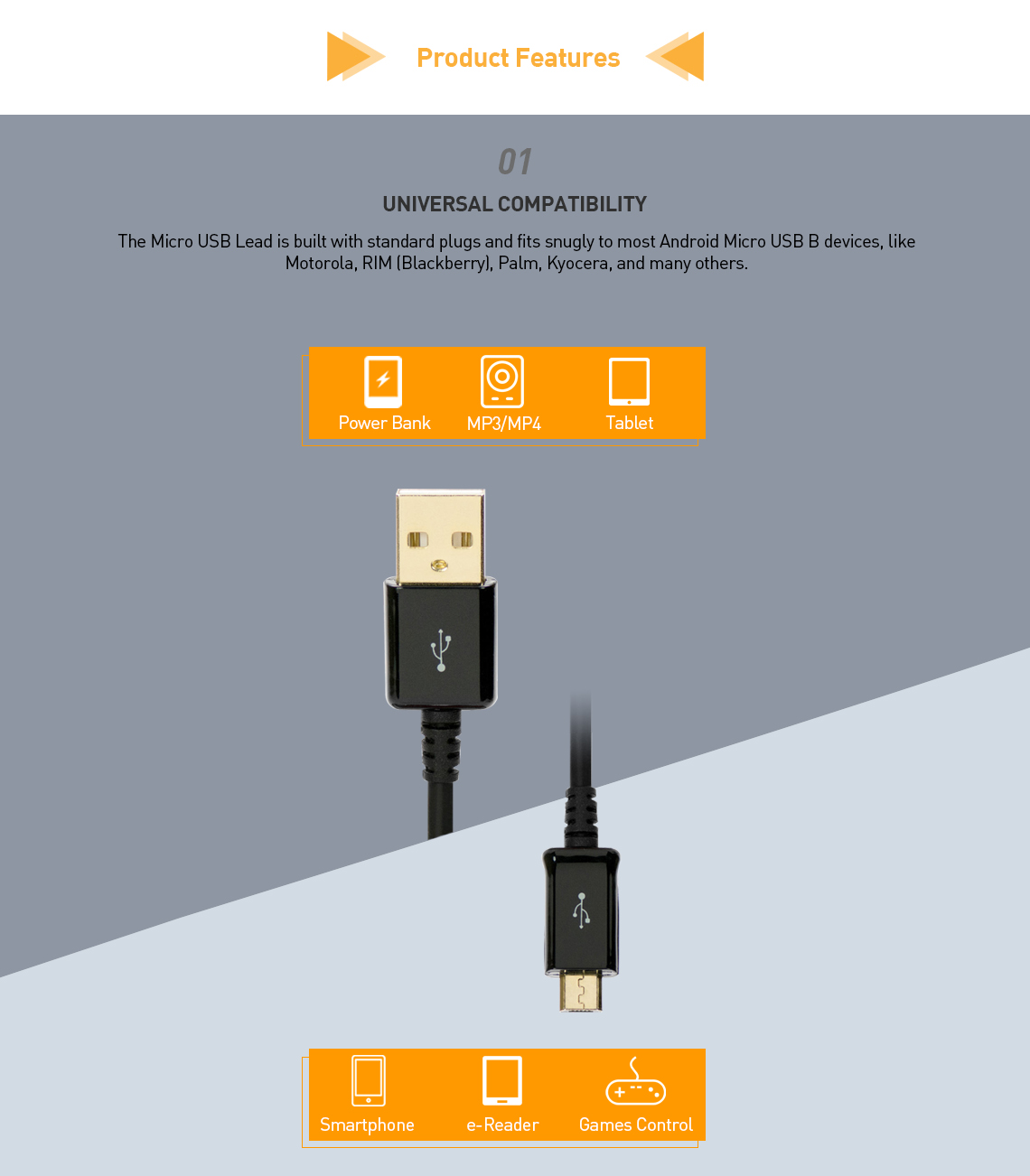 Product Features

01

UNIVERSAL COMPATIBILITY

The Micro USB Lead is built with standard plugs and fits snugly to most Android Micro USB B devices, like Motorola, RIM (Blackberry), Palm, Kyocera, and many others.

Power Bank
MP3/MP4
Tablet

Smartphone
e-Reader
Games Control