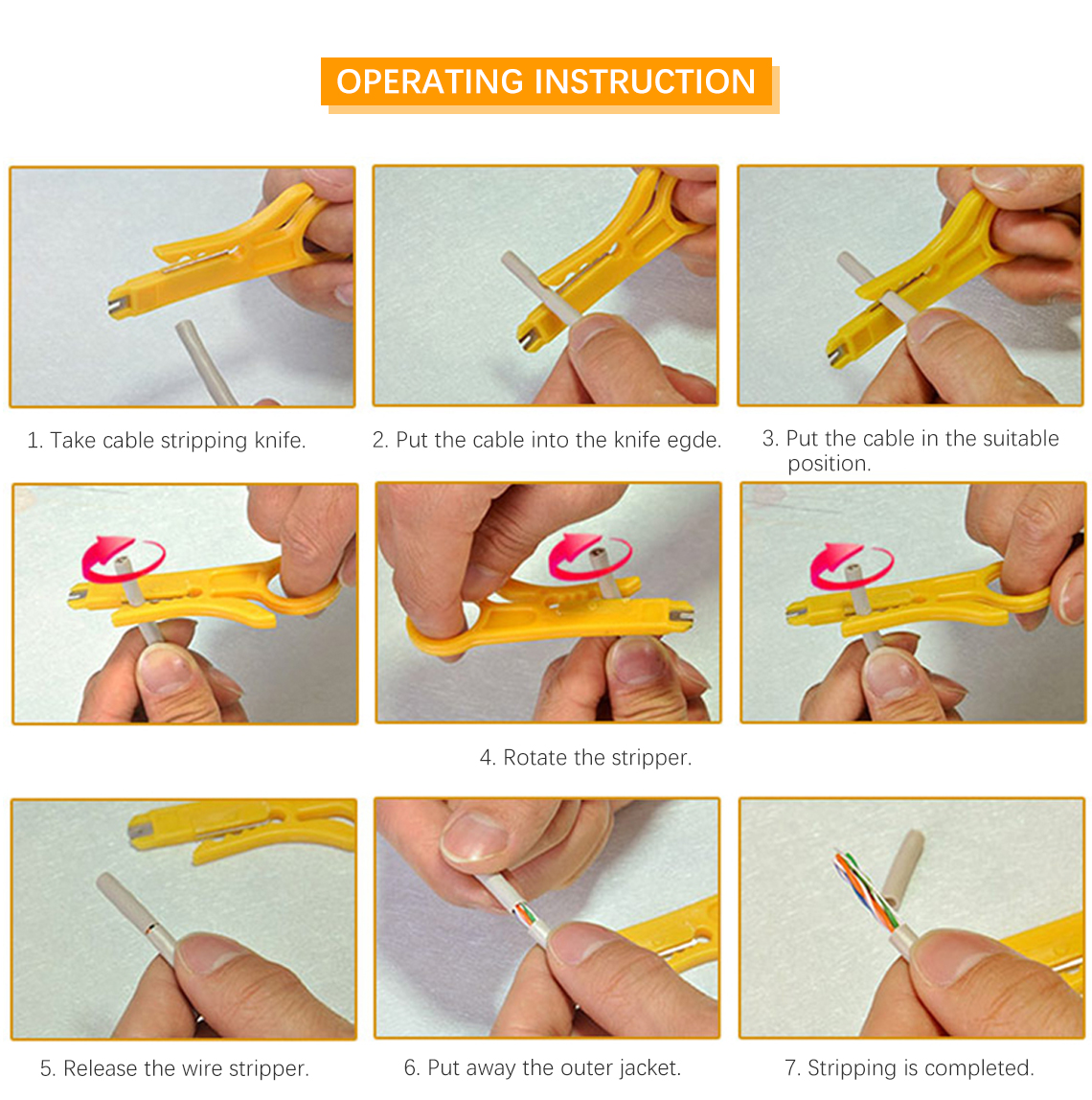 OPERATING INSTRUCTION

1. Take cable stripping knife.

2. Put the cable into the knife egde.

3. Put the cable in the suitable position.

4. Rotate the stripper.

5. Release the wire stripper.

6. Put away the outer jacket.

7. Stripping is completed.