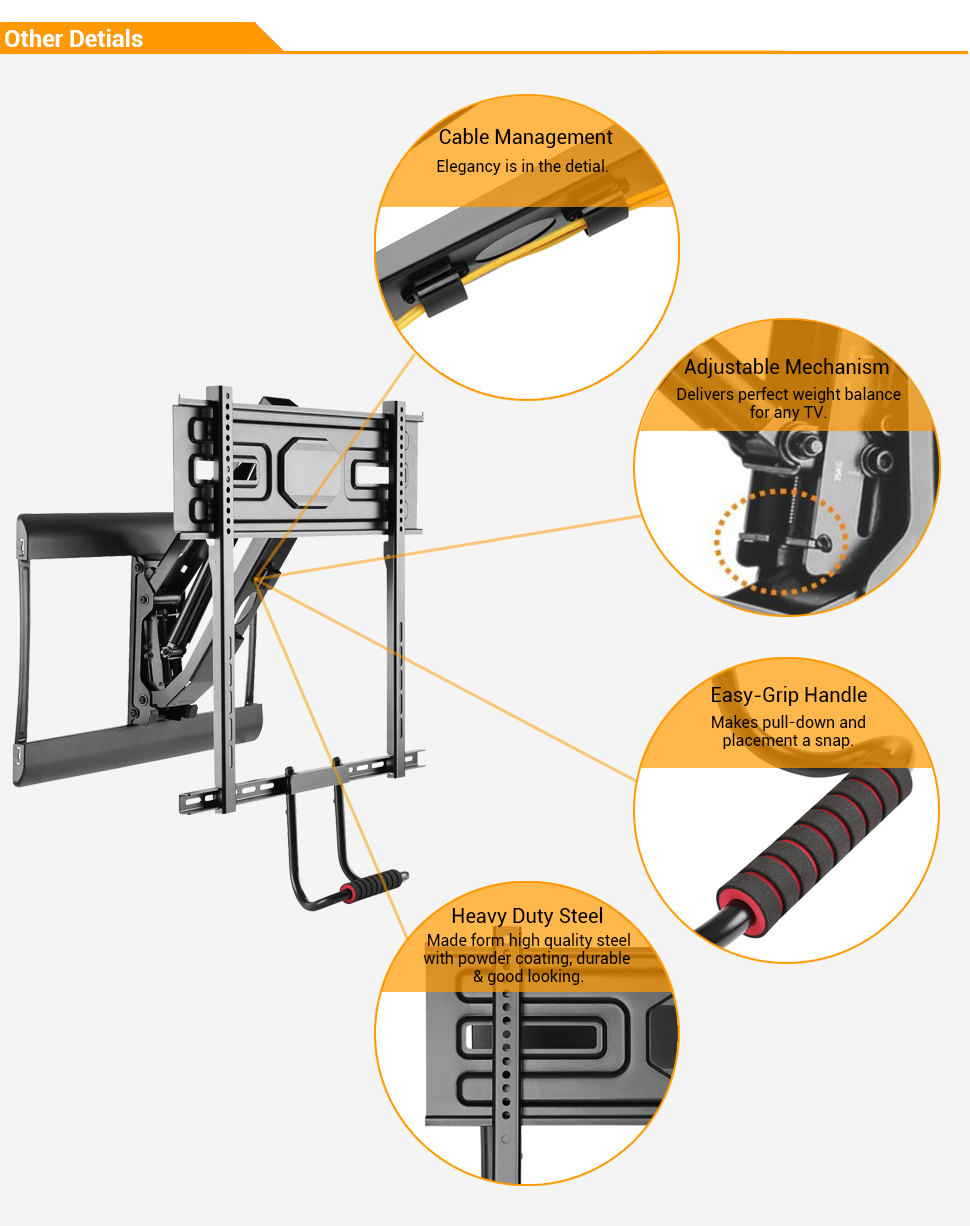 Other Detials

Cable Management
Elegancy is in the detial.

Adjustable Mechanism
Delivers perfect weight balance for any TV.

Easy-Grip Handle
Makes pull-down and placement a snap.

Heavy Duty Steel
Made form high quality steel with powder coating, durable & good looking.