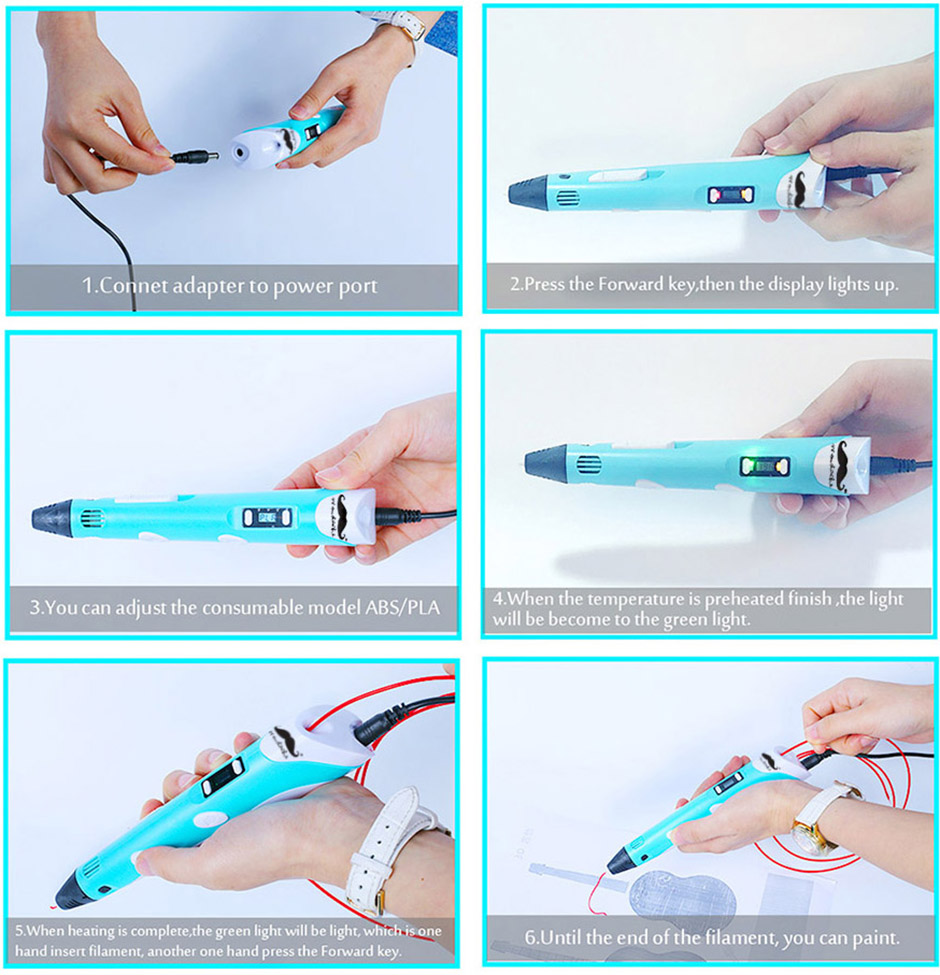 1.Connet adapter to power port

2.Press the Forward key,then the display lights up.

3.You can adjust the consumable model ABS/PLA

4.When the temperature is preheated finish ,the light will be become to the green light.

5.When heating is complete,the green light will be light, which is one hand insert filament, another one hand press the Forward key.

6.Until the end of the filament, you can paint.