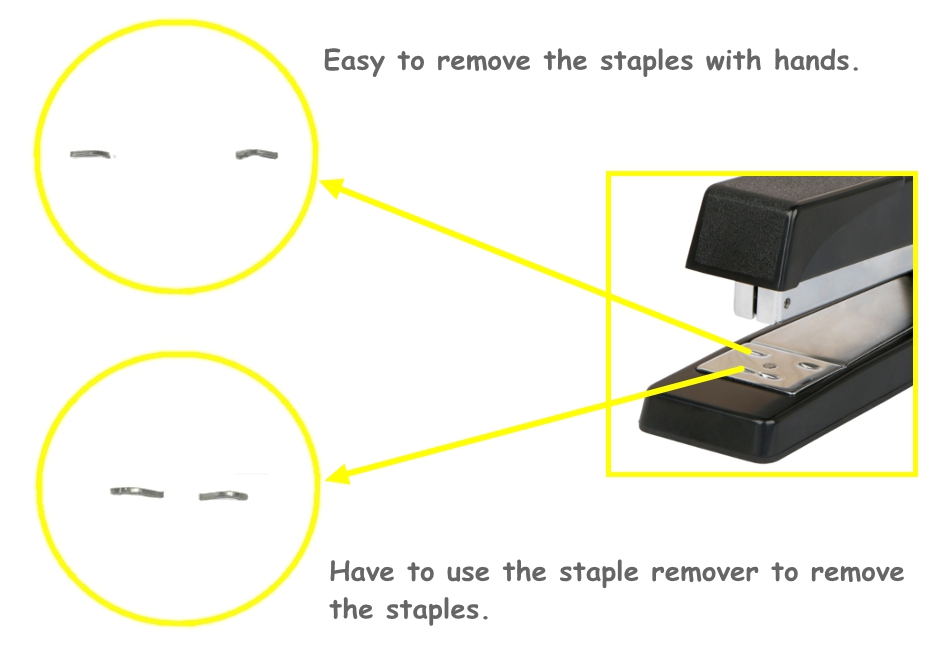 Easy to remove the staples with hands.

Have to use the staple remover to remove the staples.