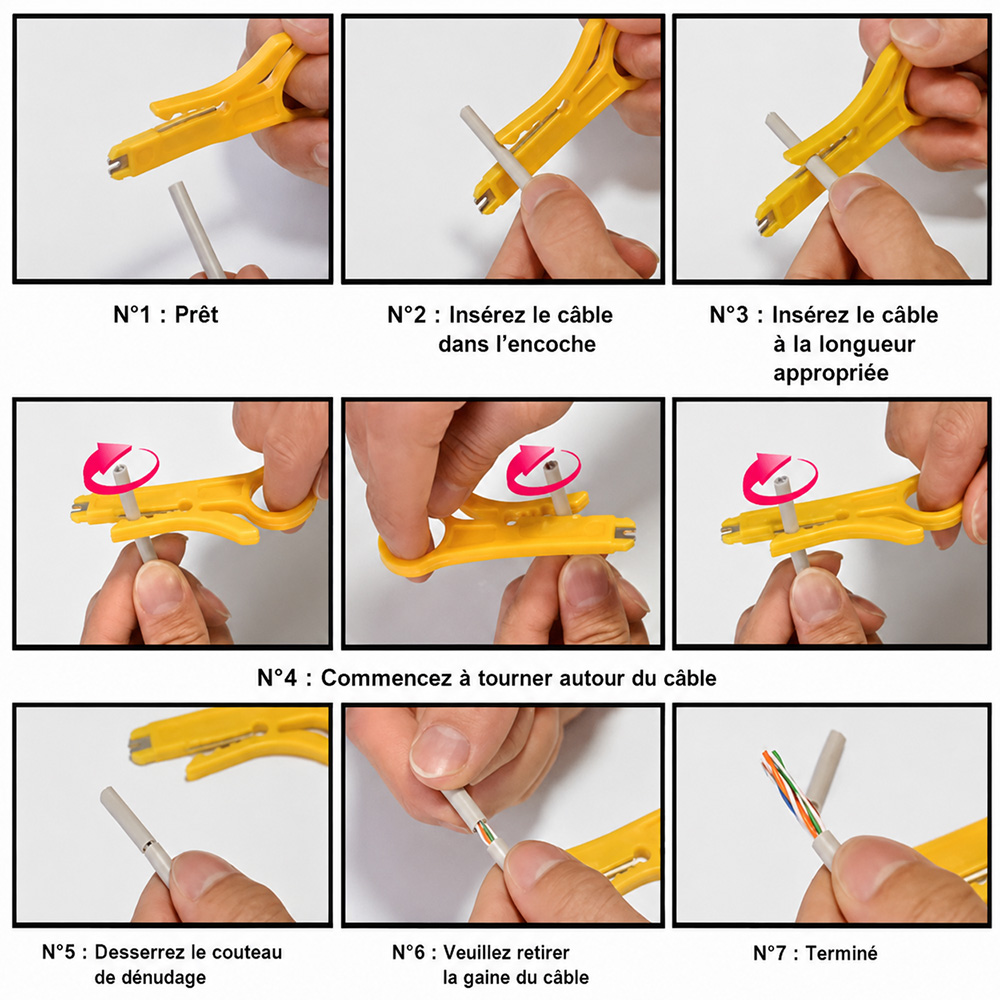 N°1 : Prêt

N°2 : Insérez le câble dans l'encoche

N°3 : Insérez le câble à la longueur appropriée

N°4 : Commencez à tourner autour du câble

N°5 : Desserrez le couteau de dénudage

N°6 : Veuillez retirer la gaine du câble

N°7 : Terminé