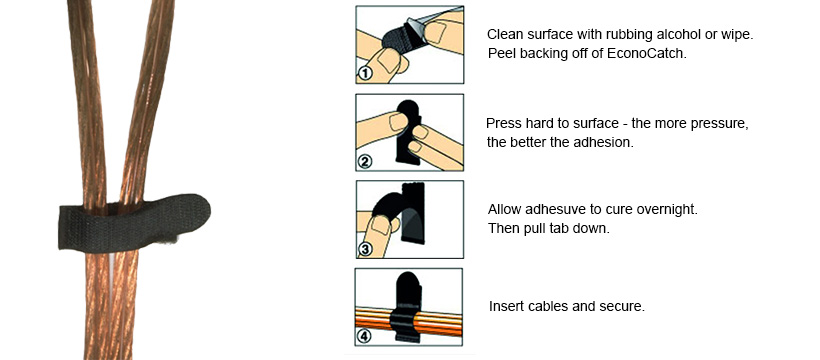 ①
Clean surface with rubbing alcohol or wipe. Peel backing off of EconoCatch.

②
Press hard to surface - the more pressure, the better the adhesion.

③
Allow adhesuve to cure overnight. Then pull tab down.

④
Insert cables and secure.