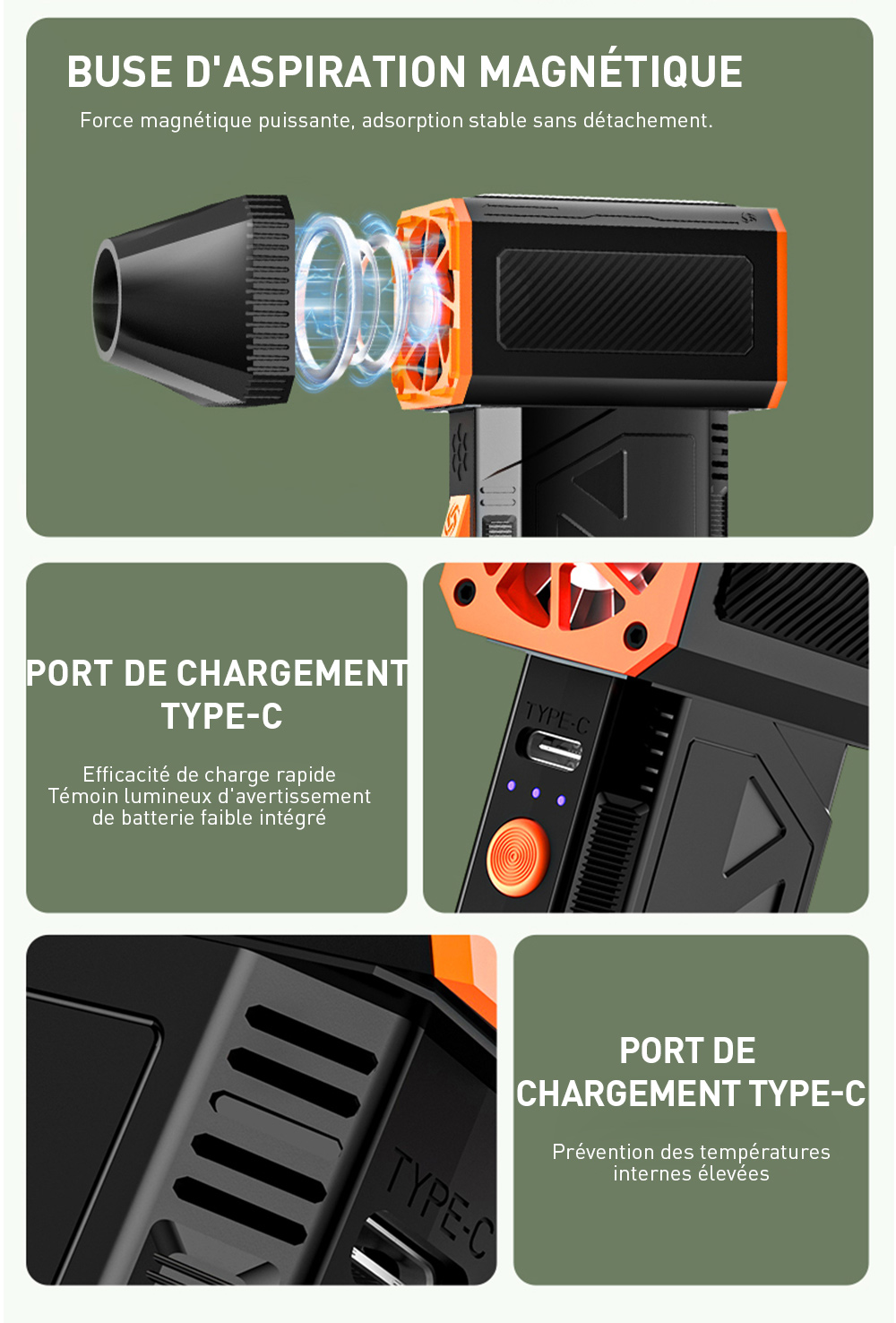 BUSE D'ASPIRATION MAGNÉTIQUE

Force magnétique puissante, adsorption stable sans détachement.

PORT DE CHARGEMENT TYPE-C

Efficacité de charge rapide
Témoin lumineux d'avertissement
de batterie faible intégré

TYPE-C

TYPE-C

PORT DE CHARGEMENT TYPE-C

Prévention des températures internes élevées