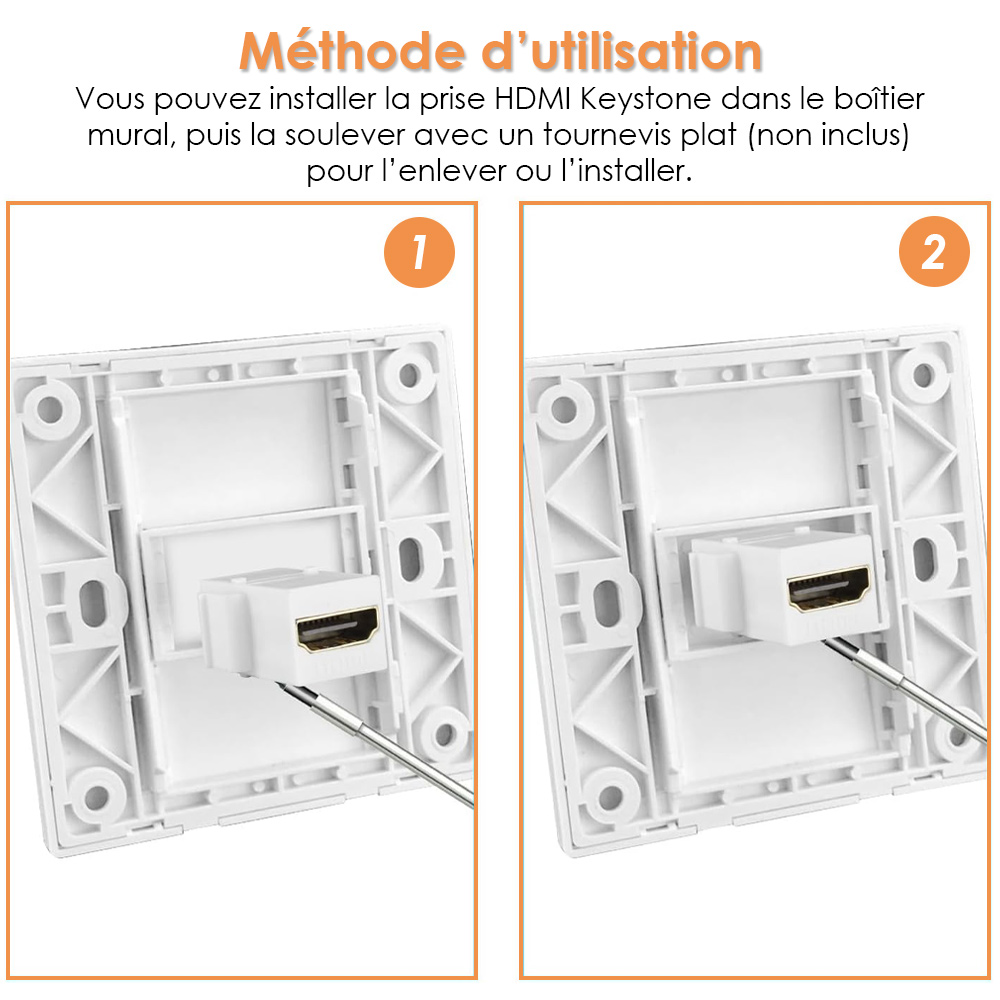 Méthode d'utilisation

Vous pouvez installer la prise HDMI Keystone dans le boîtier mural, puis la soulever avec un tournevis plat (non inclus) pour l'enlever ou l'installer.

1

2