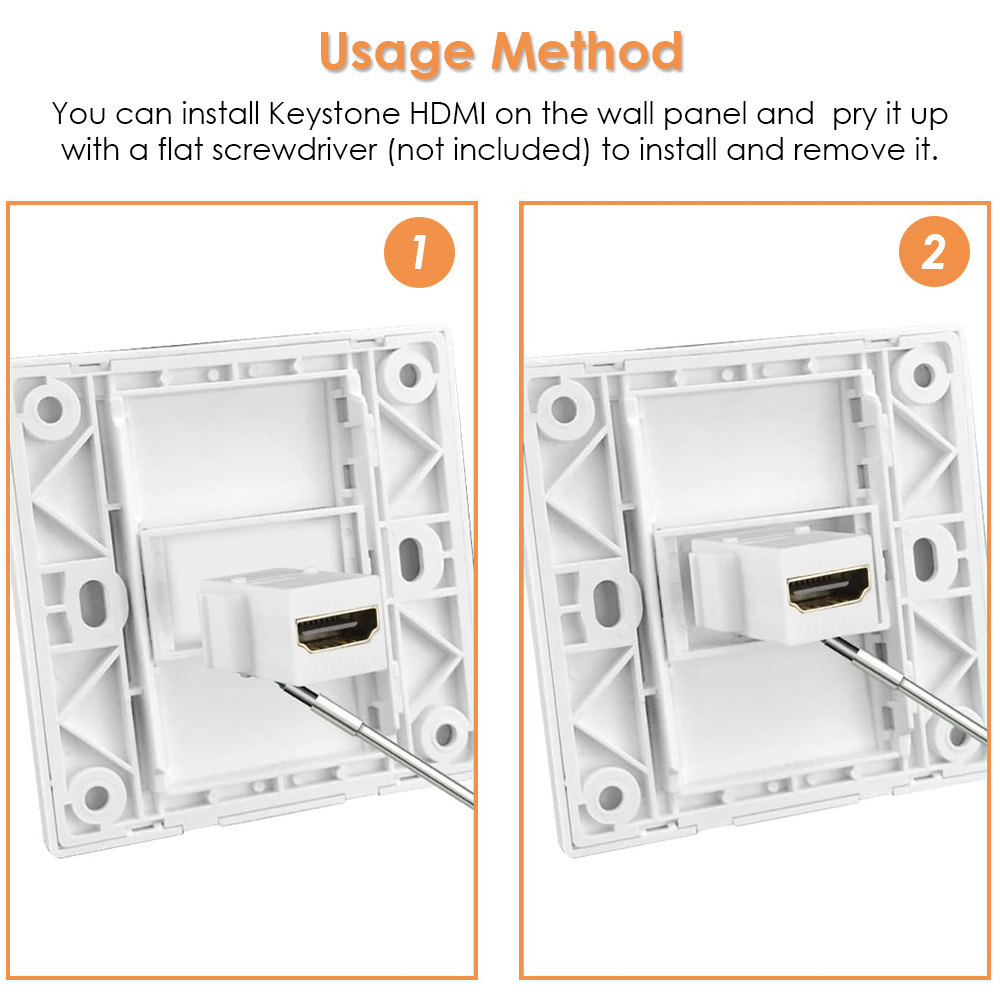 Usage Method

You can install Keystone HDMI on the wall panel and pry it up with a flat screwdriver (not included) to install and remove it.

1

2