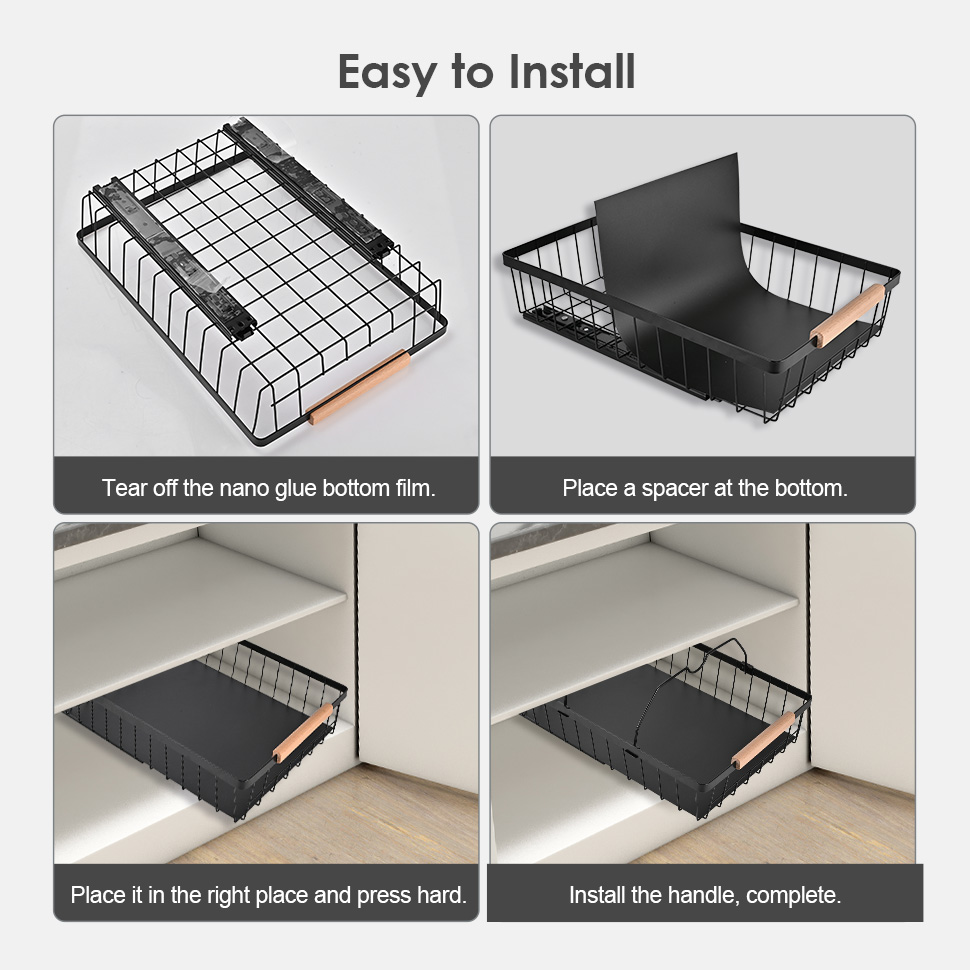 Easy to Install

Tear off the nano glue bottom film.

Place a spacer at the bottom.

Place it in the right place and press hard.

Install the handle, complete.