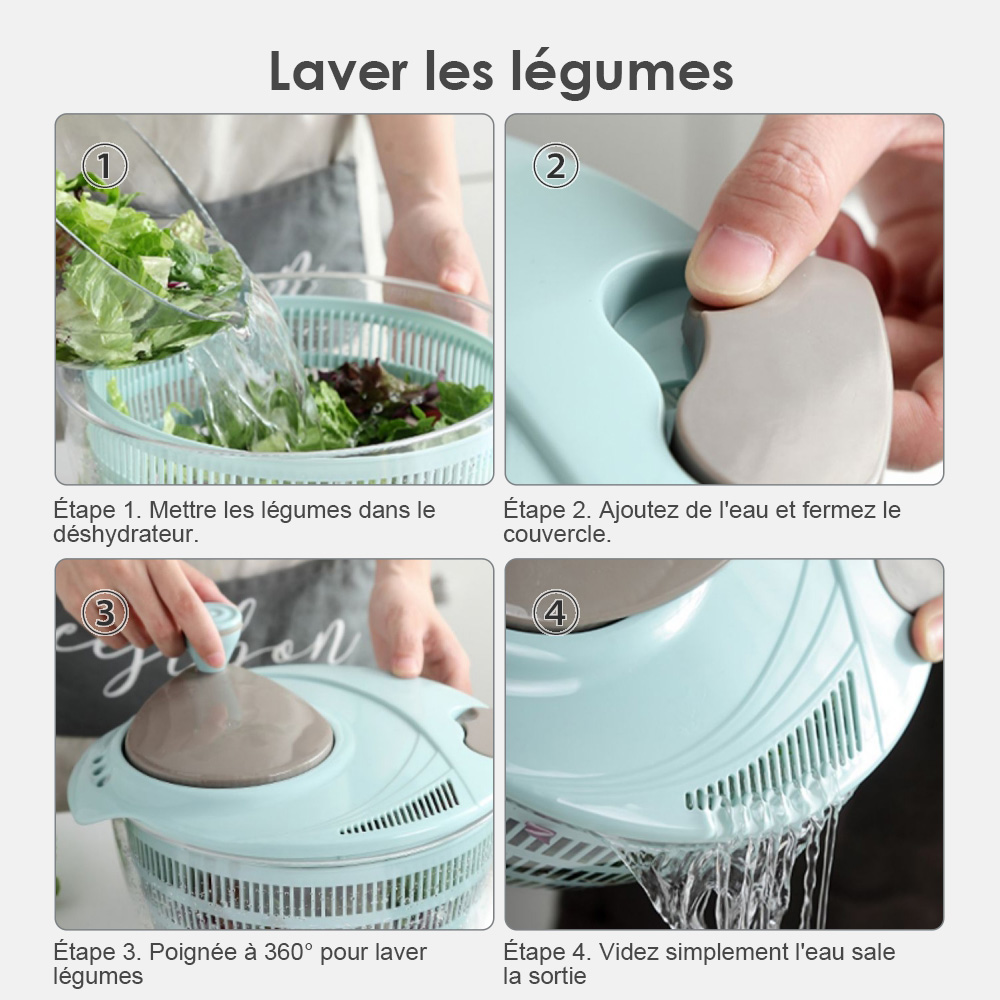 Laver les légumes

①

Étape 1. Mettre les légumes dans le déshydrateur.

②

Étape 2. Ajoutez de l'eau et fermez le couvercle.

③

Étape 3. Poignée à 360° pour laver légumes

④

Étape 4. Videz simplement l'eau sale la sortie