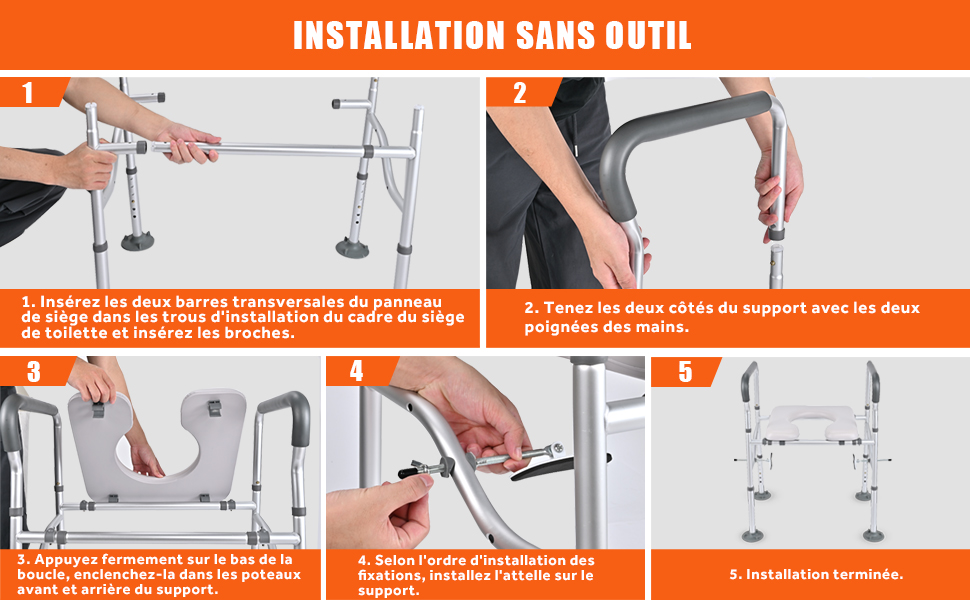 INSTALLATION SANS OUTIL

1

1. Insérez les deux barres transversales du panneau de siège dans les trous d'installation du cadre du siège de toilette et insérez les broches.

2

2. Tenez les deux côtés du support avec les deux poignées des mains.

3

3. Appuyez fermement sur le bas de la boucle, enclenchez-la dans les poteaux avant et arrière du support.

4

4. Selon l'ordre d'installation des fixations, installez l'attelle sur le support.

5

5. Installation terminée.