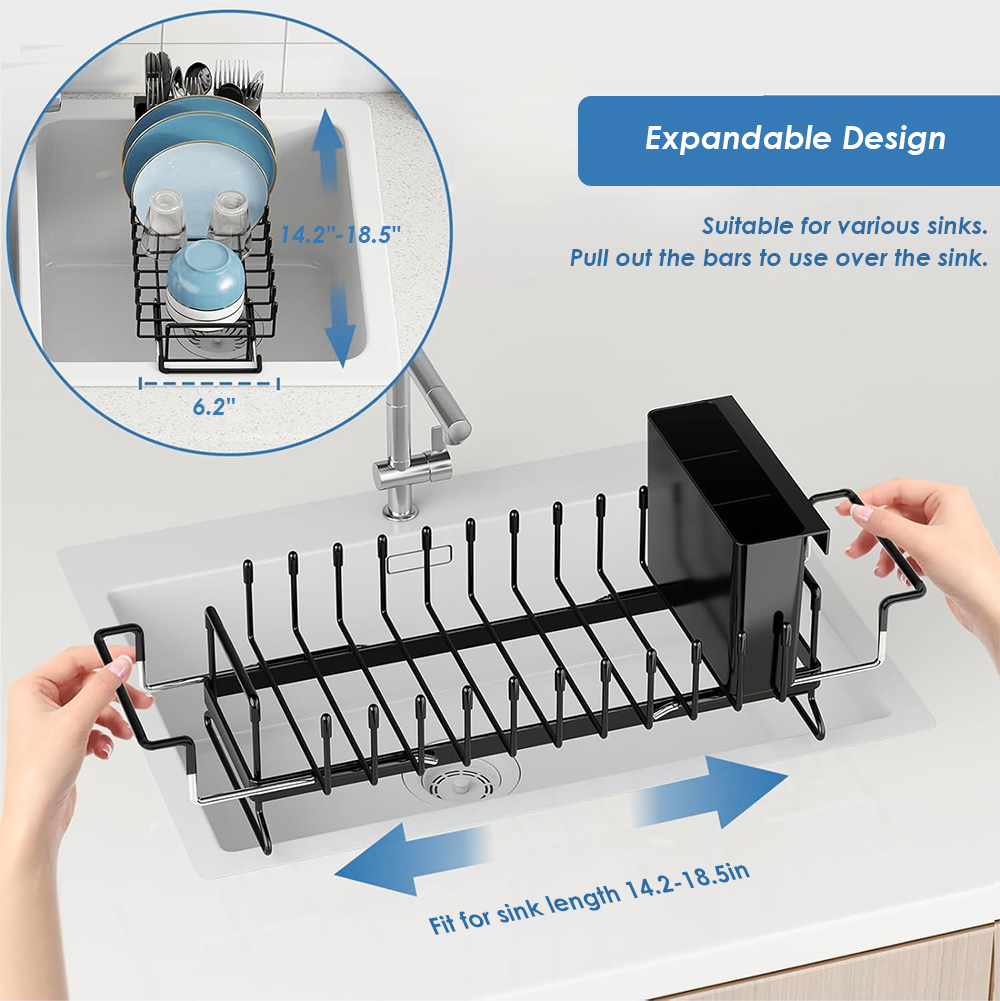 14.2"-18.5"

6.2"

Expandable Design

Suitable for various sinks.
Pull out the bars to use over the sink.

Fit for sink length 14.2-18.5in