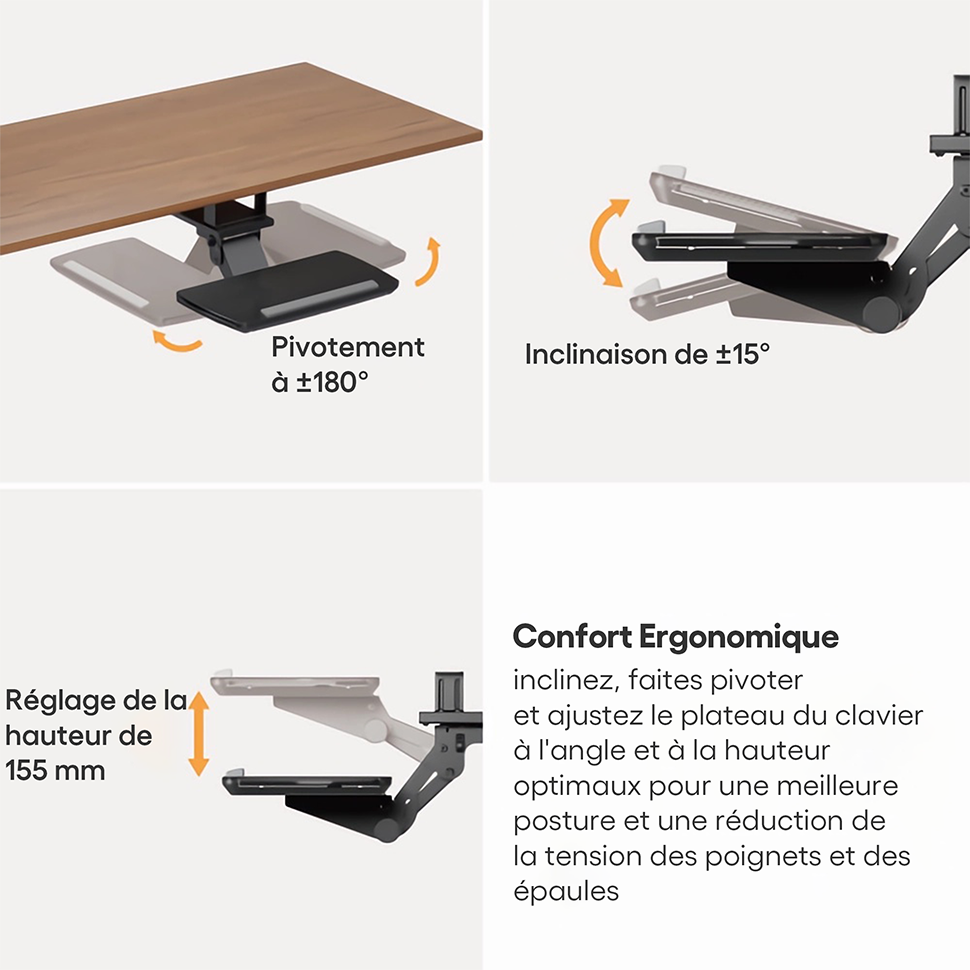 Pivotement à ±180°

Inclinaison de ±15°

Réglage de la hauteur de 155 mm

Confort Ergonomique

inclinez, faites pivoter et ajustez le plateau du clavier à l'angle et à la hauteur optimaux pour une meilleure posture et une réduction de la tension des poignets et des épaules