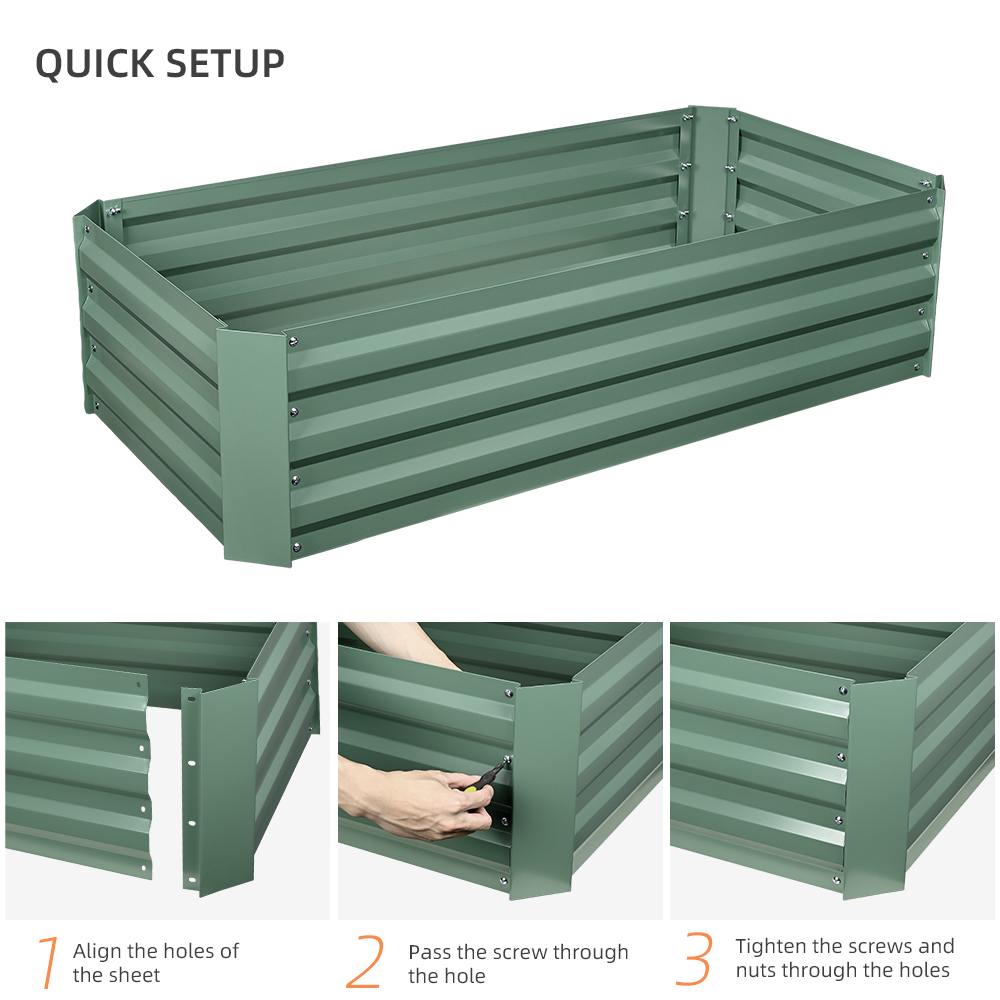 QUICK SETUP

1 Align the holes of the sheet

2 Pass the screw through the hole

3 Tighten the screws and nuts through the holes