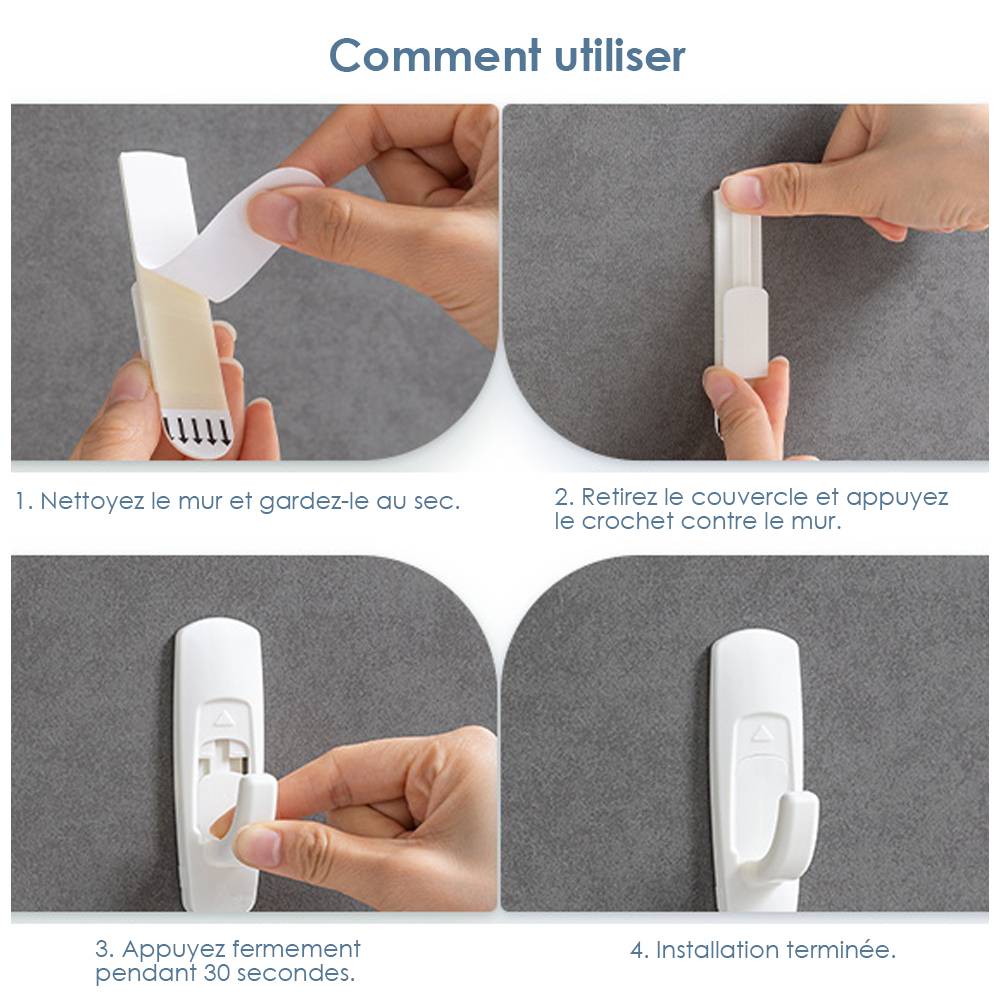 Comment utiliser

1. Nettoyez le mur et gardez-le au sec.

2. Retirez le couvercle et appuyez le crochet contre le mur.

3. Appuyez fermement pendant 30 secondes.

4. Installation terminée.