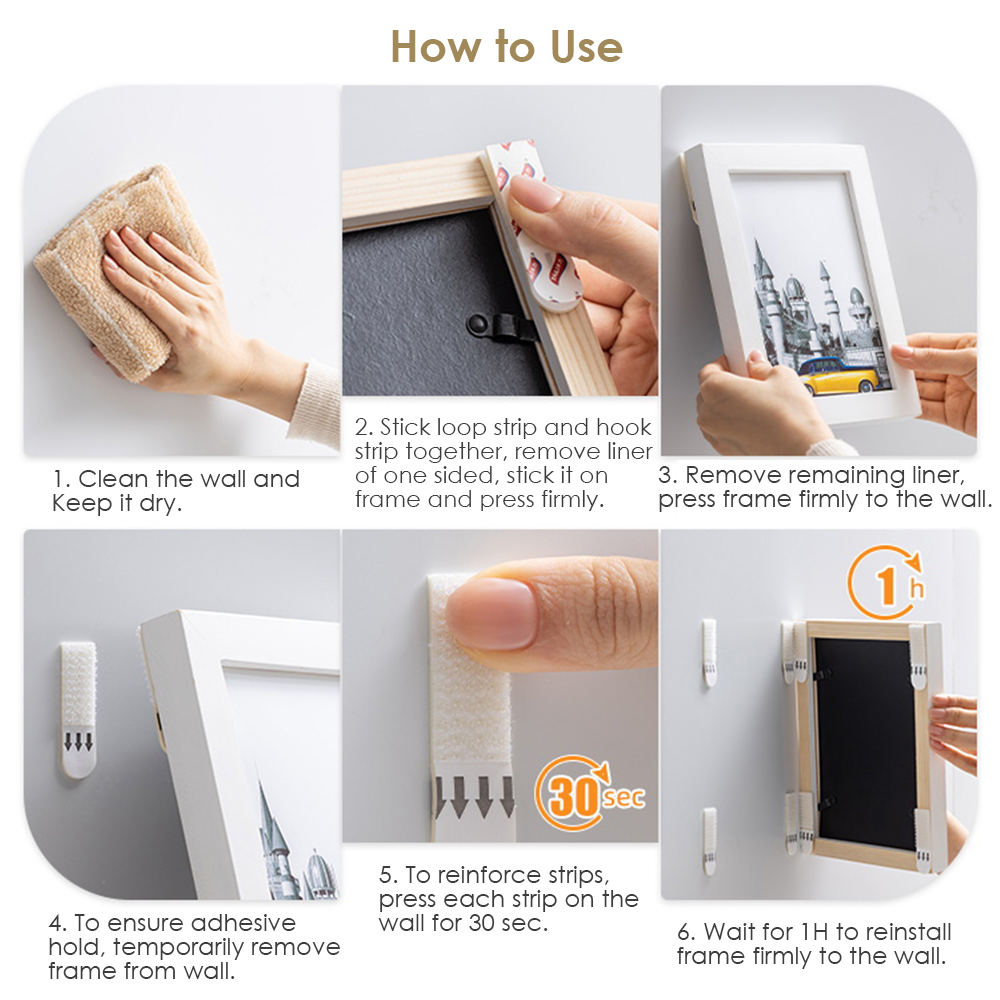 How to Use

1. Clean the wall and Keep it dry.

2. Stick loop strip and hook strip together, remove liner of one sided, stick it on frame and press firmly.

3. Remove remaining liner, press frame firmly to the wall.

4. To ensure adhesive hold, temporarily remove frame from wall.

30 sec

5. To reinforce strips, press each strip on the wall for 30 sec.

1 h

6. Wait for 1H to reinstall frame firmly to the wall.