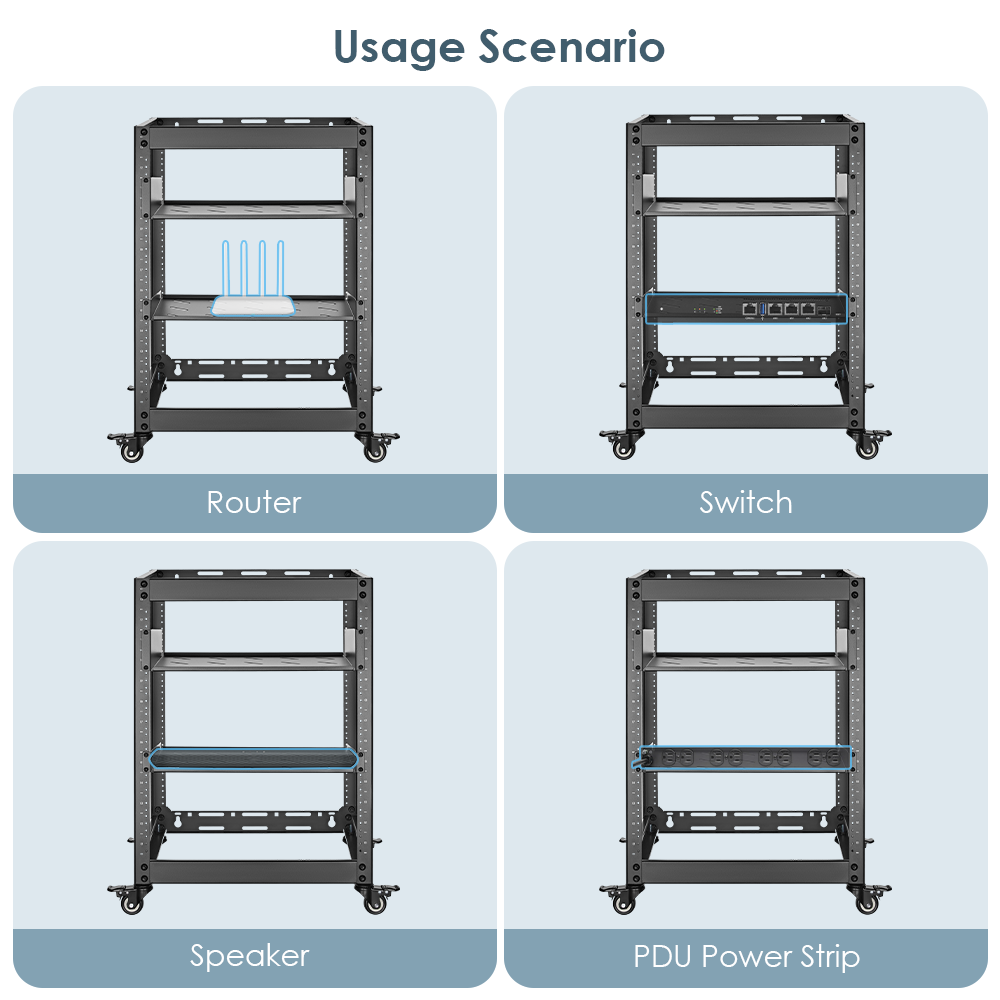 Usage Scenario

Router

Switch

Speaker

PDU Power Strip